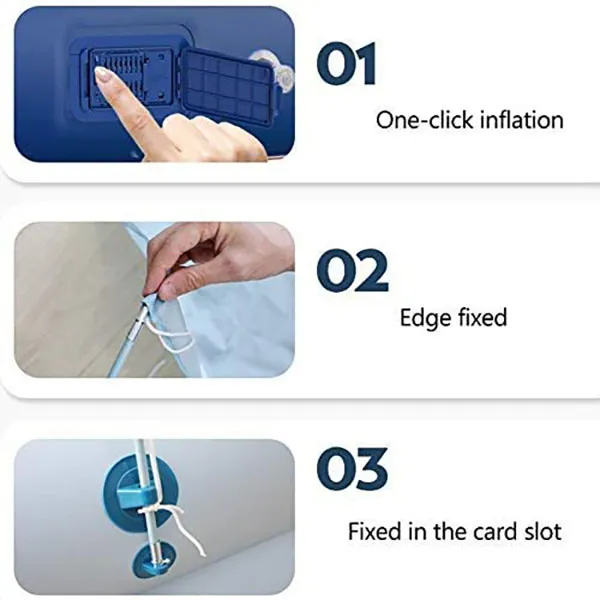 01

One-click inflation

02

Edge fixed

03

Fixed in the card slot