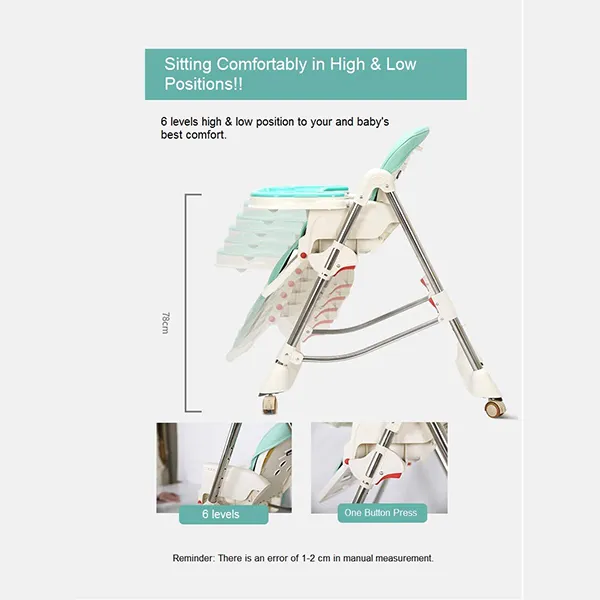 Sitting Comfortably in High & Low Positions!!

6 levels high & low position to your and baby's best comfort.

78cm

6 levels

One Button Press

Reminder: There is an error of 1-2 cm in manual measurement.