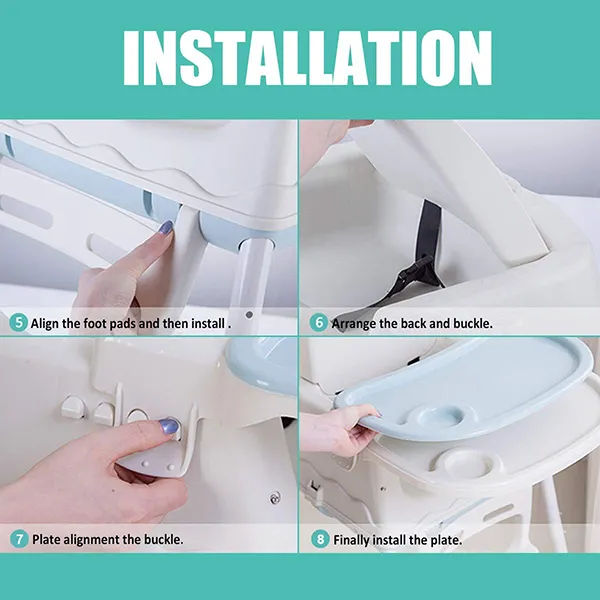 INSTALLATION

5 Align the foot pads and then install .

6 Arrange the back and buckle.

7 Plate alignment the buckle.

8 Finally install the plate.