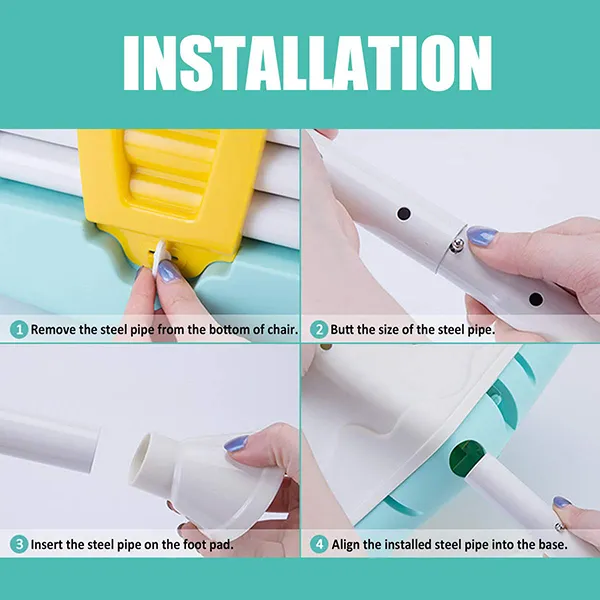 INSTALLATION

1 Remove the steel pipe from the bottom of chair.

2 Butt the size of the steel pipe.

3 Insert the steel pipe on the foot pad.

4 Align the installed steel pipe into the base.