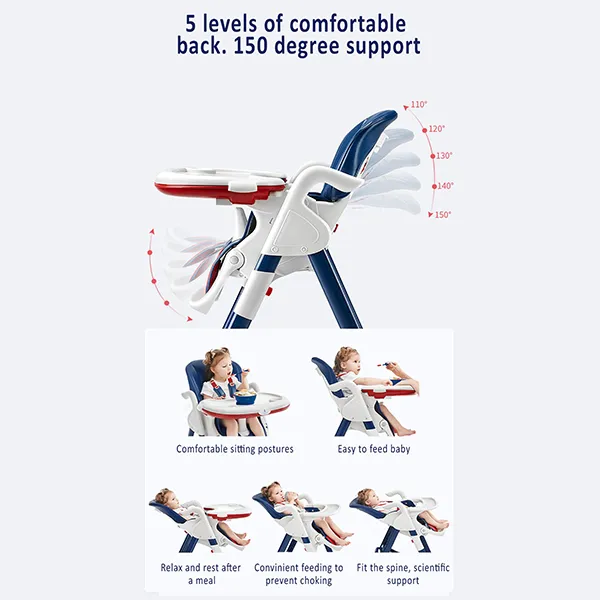 5 levels of comfortable back. 150 degree support

110°
120°
130°
140°
150°

Comfortable sitting postures

Easy to feed baby

Relax and rest after a meal

Convinient feeding to prevent choking

Fit the spine, scientific support