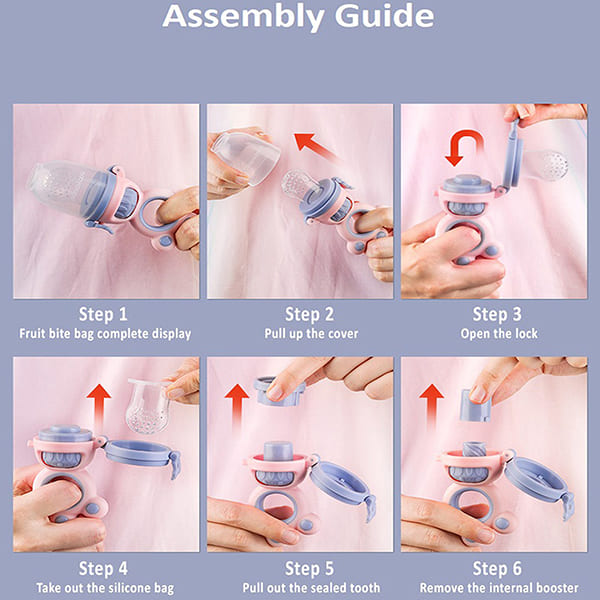 Assembly Guide

Step 1
Fruit bite bag complete display

Step 2
Pull up the cover

Step 3
Open the lock

Step 4
Take out the silicone bag

Step 5
Pull out the sealed tooth

Step 6
Remove the internal booster