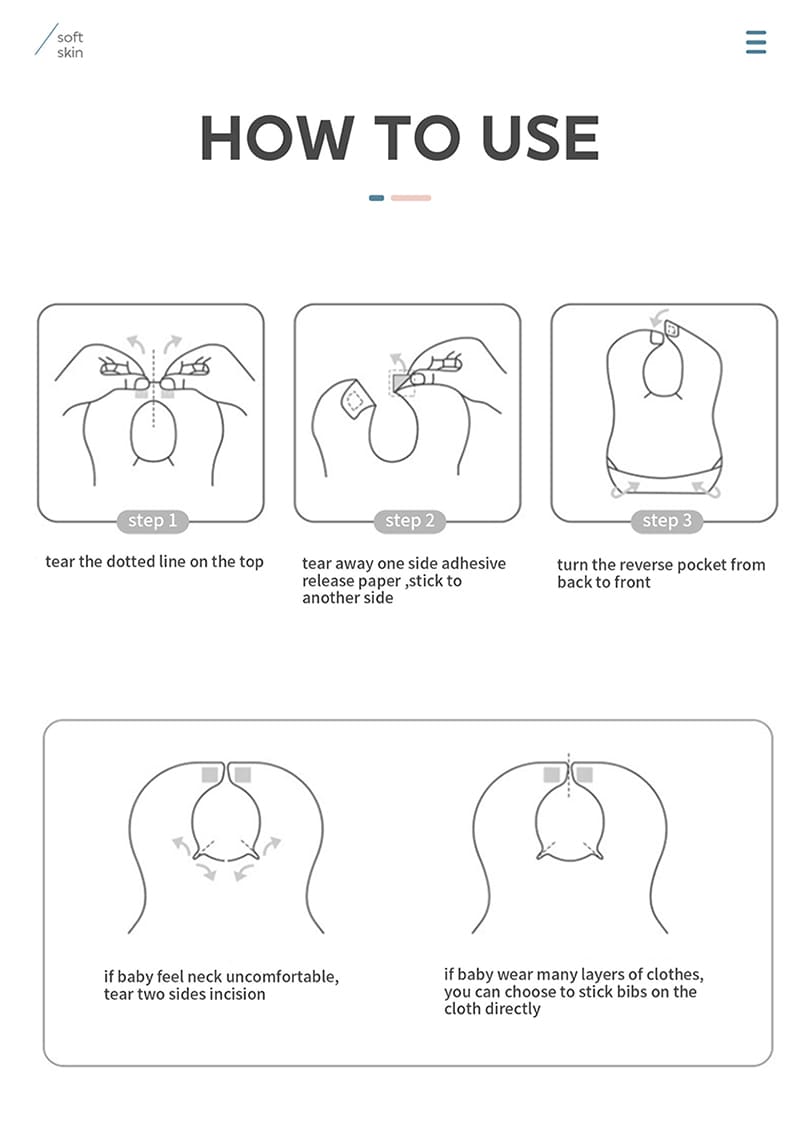 soft
skin

HOW TO USE

step 1

tear the dotted line on the top

step 2

tear away one side adhesive release paper ,stick to another side

step 3

turn the reverse pocket from back to front

if baby feel neck uncomfortable, tear two sides incision

if baby wear many layers of clothes, you can choose to stick bibs on the cloth directly