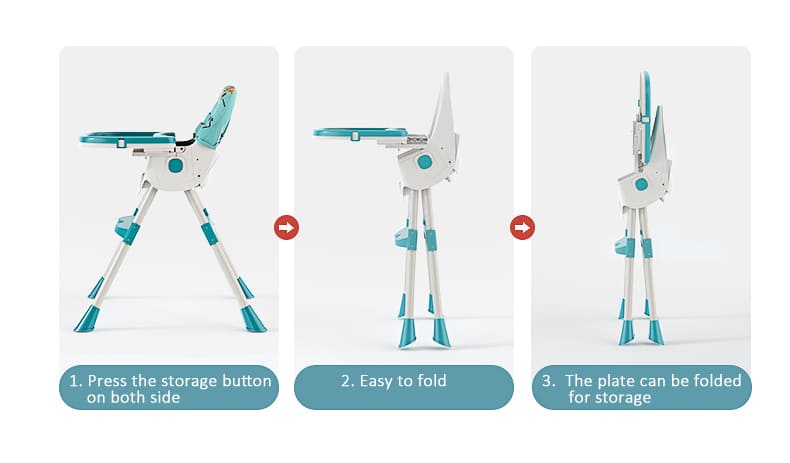 1. Press the storage button on both side

2. Easy to fold

3. The plate can be folded for storage