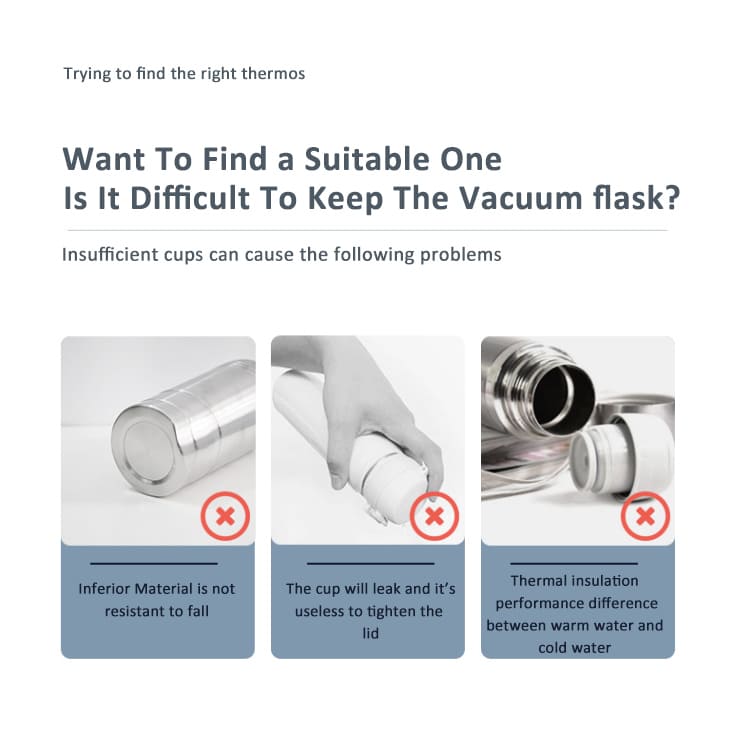 Trying to find the right thermos

Want To Find a Suitable One
Is It Difficult To Keep The Vacuum flask?

Insufficient cups can cause the following problems

Inferior Material is not resistant to fall

The cup will leak and it's useless to tighten the lid

Thermal insulation performance difference between warm water and cold water