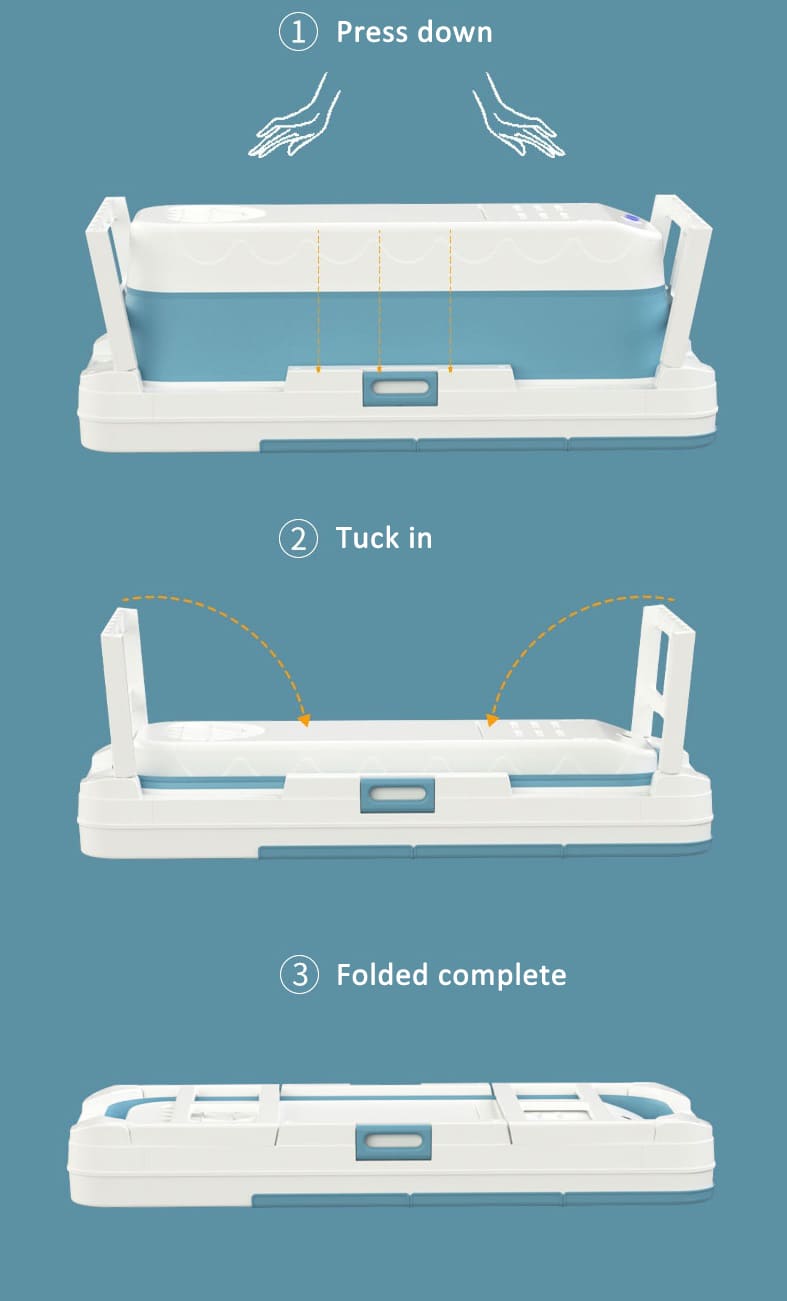 ① Press down

② Tuck in

③ Folded complete