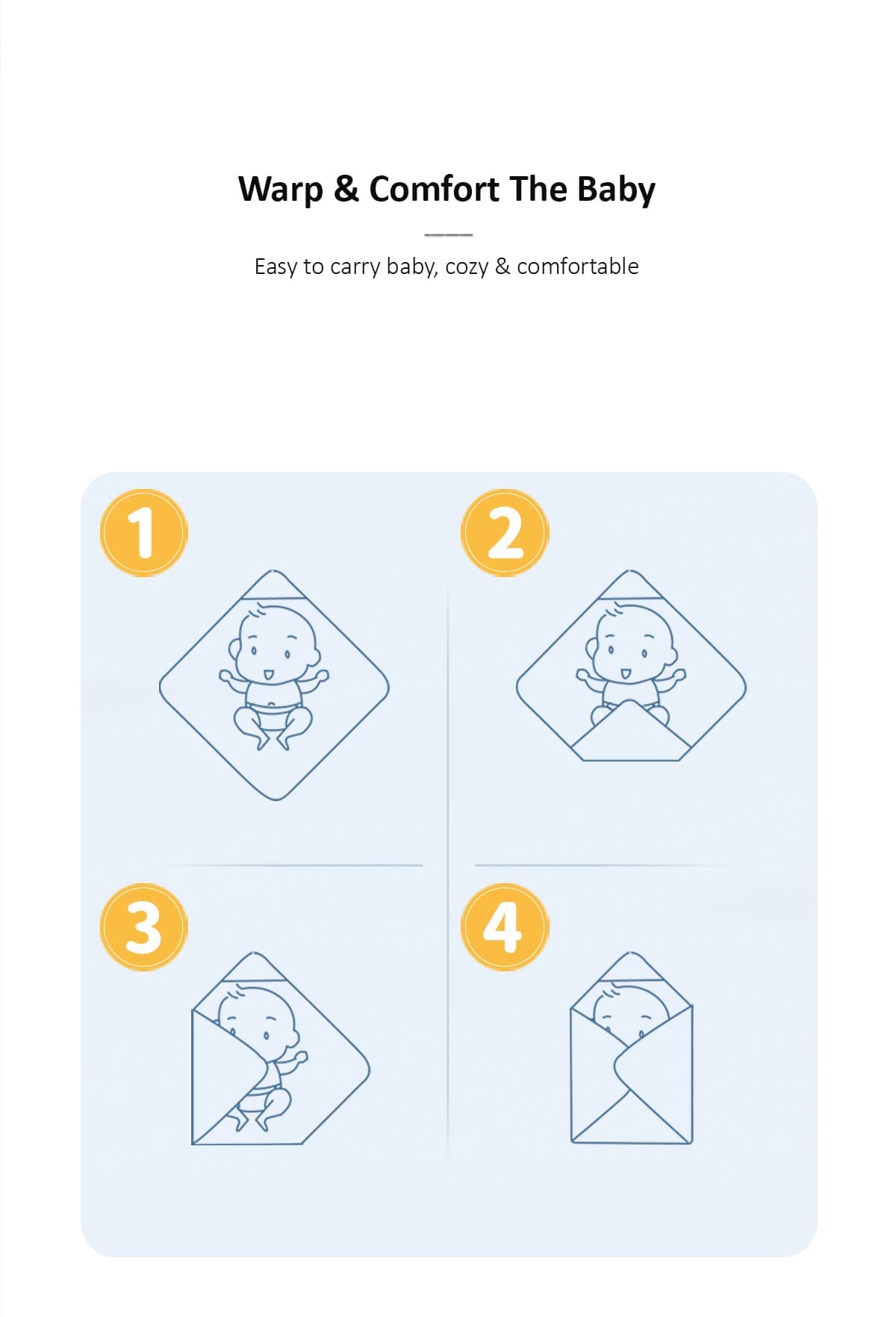 Warp & Comfort The Baby

Easy to carry baby, cozy & comfortable

1

2

3

4