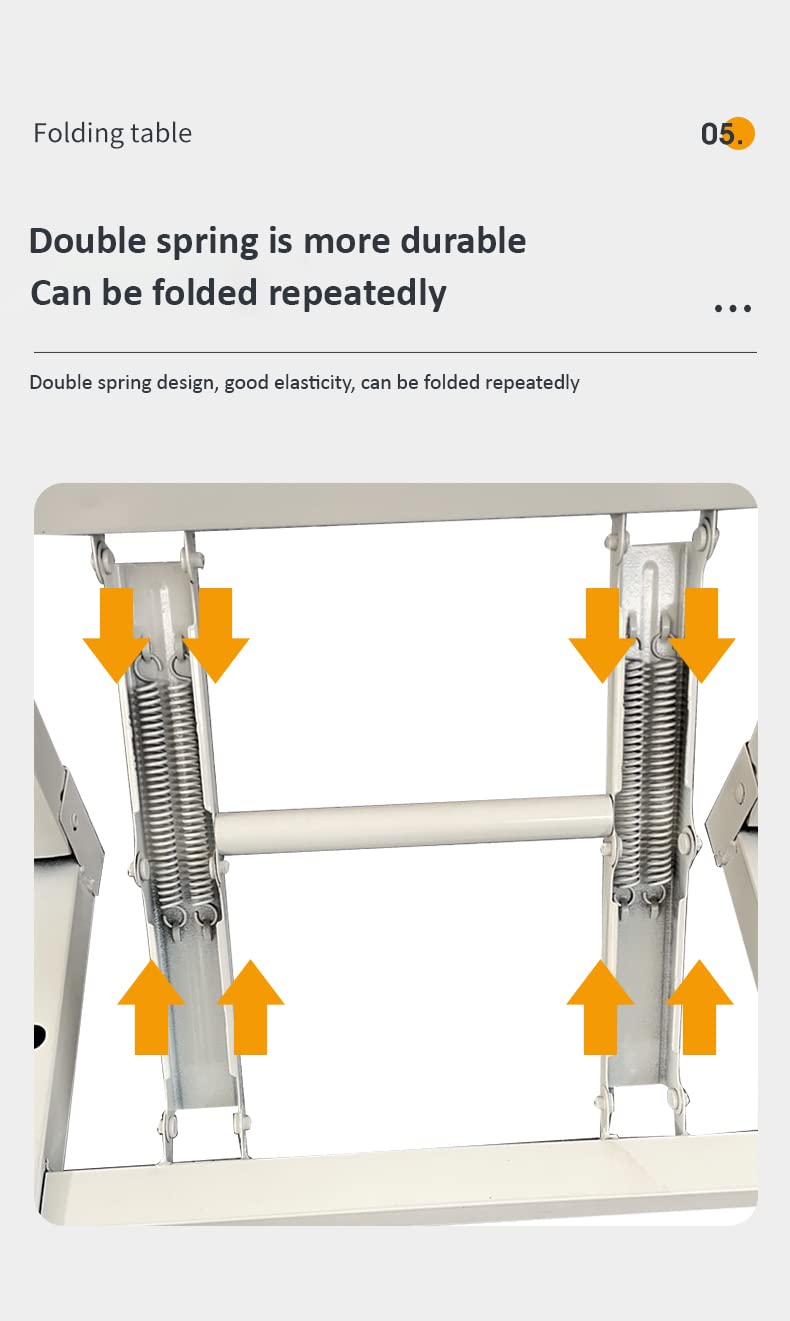 Folding table

05.

Double spring is more durable
Can be folded repeatedly

...

Double spring design, good elasticity, can be folded repeatedly