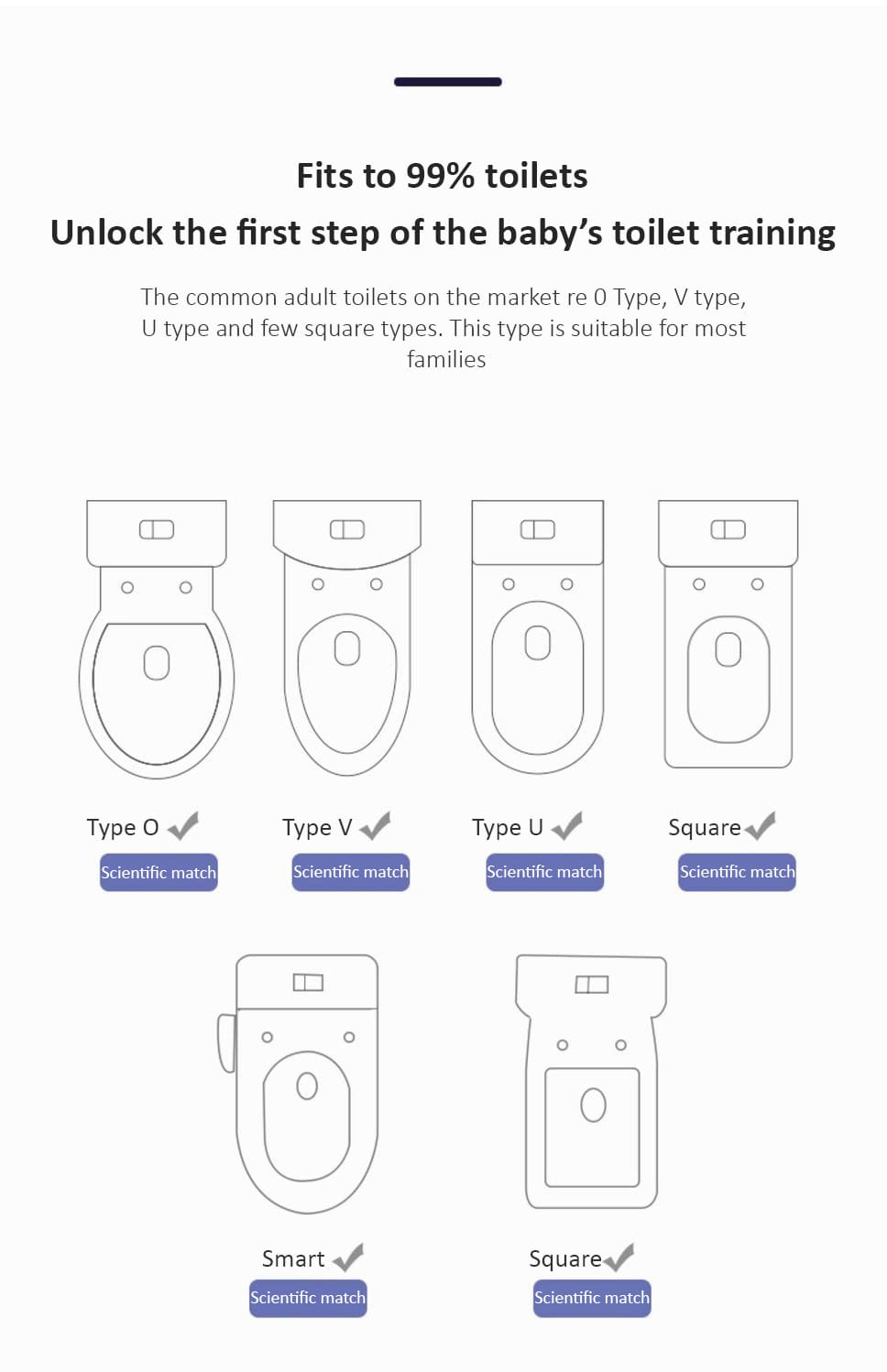 Fits to 99% toilets
Unlock the first step of the baby's toilet training

The common adult toilets on the market re 0 Type, V type, U type and few square types. This type is suitable for most families

Type O
Scientific match

Type V
Scientific match

Type U
Scientific match

Square
Scientific match

Smart
Scientific match

Square
Scientific match