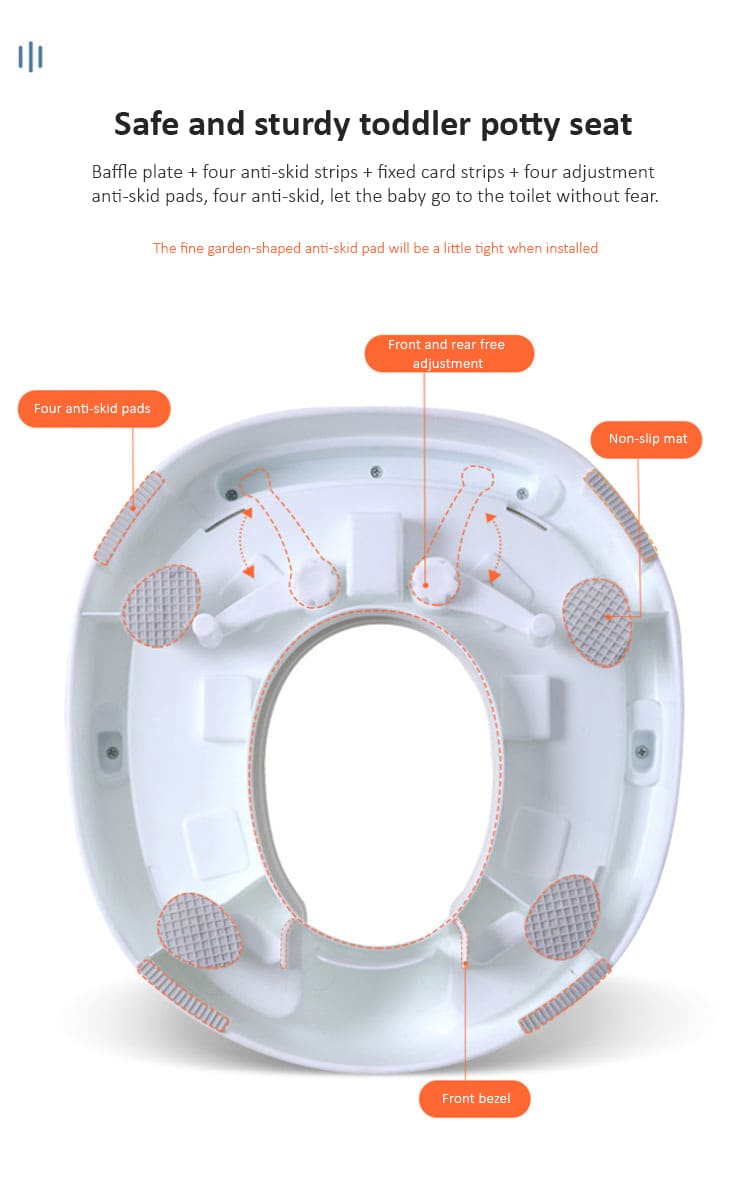 Safe and sturdy toddler potty seat

Baffle plate + four anti-skid strips + fixed card strips + four adjustment anti-skid pads, four anti-skid, let the baby go to the toilet without fear.

The fine garden-shaped anti-skid pad will be a little tight when installed

Front and rear free adjustment

Four anti-skid pads

Non-slip mat

Front bezel