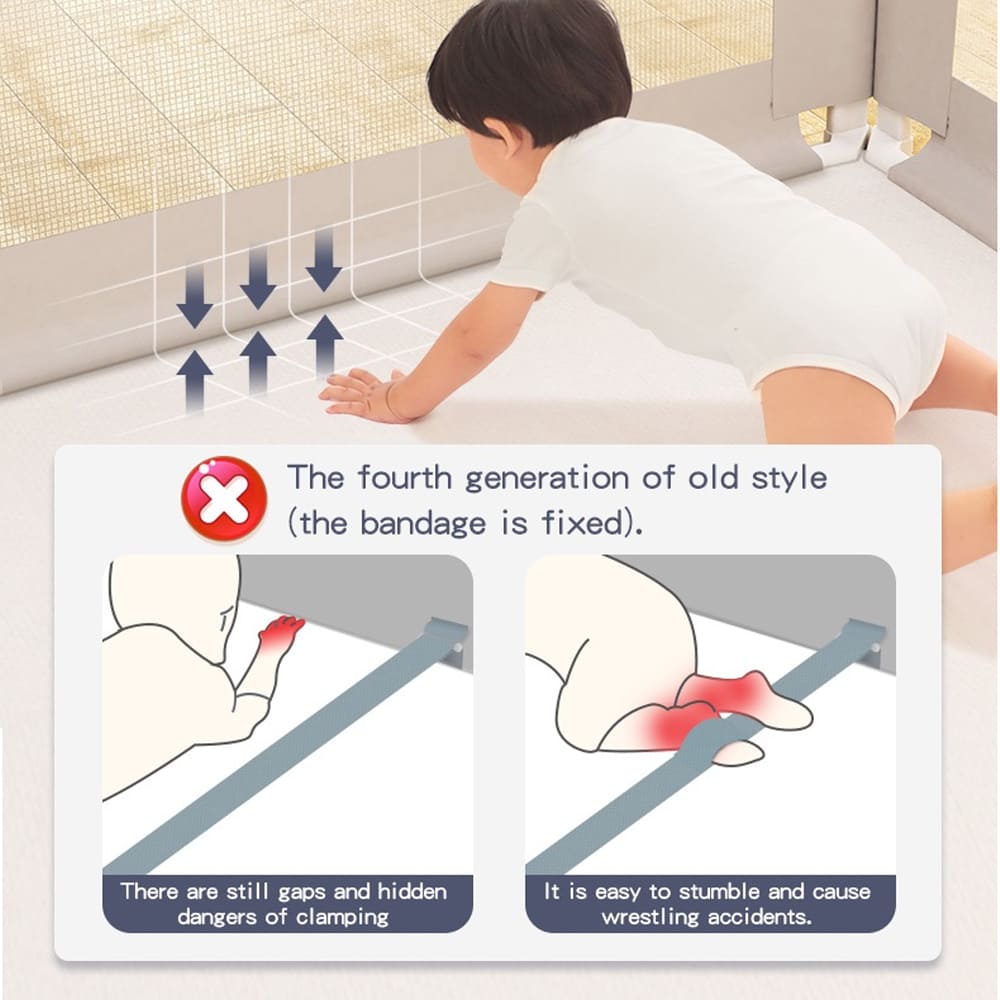 The fourth generation of old style (the bandage is fixed).

There are still gaps and hidden dangers of clamping

It is easy to stumble and cause wrestling accidents.