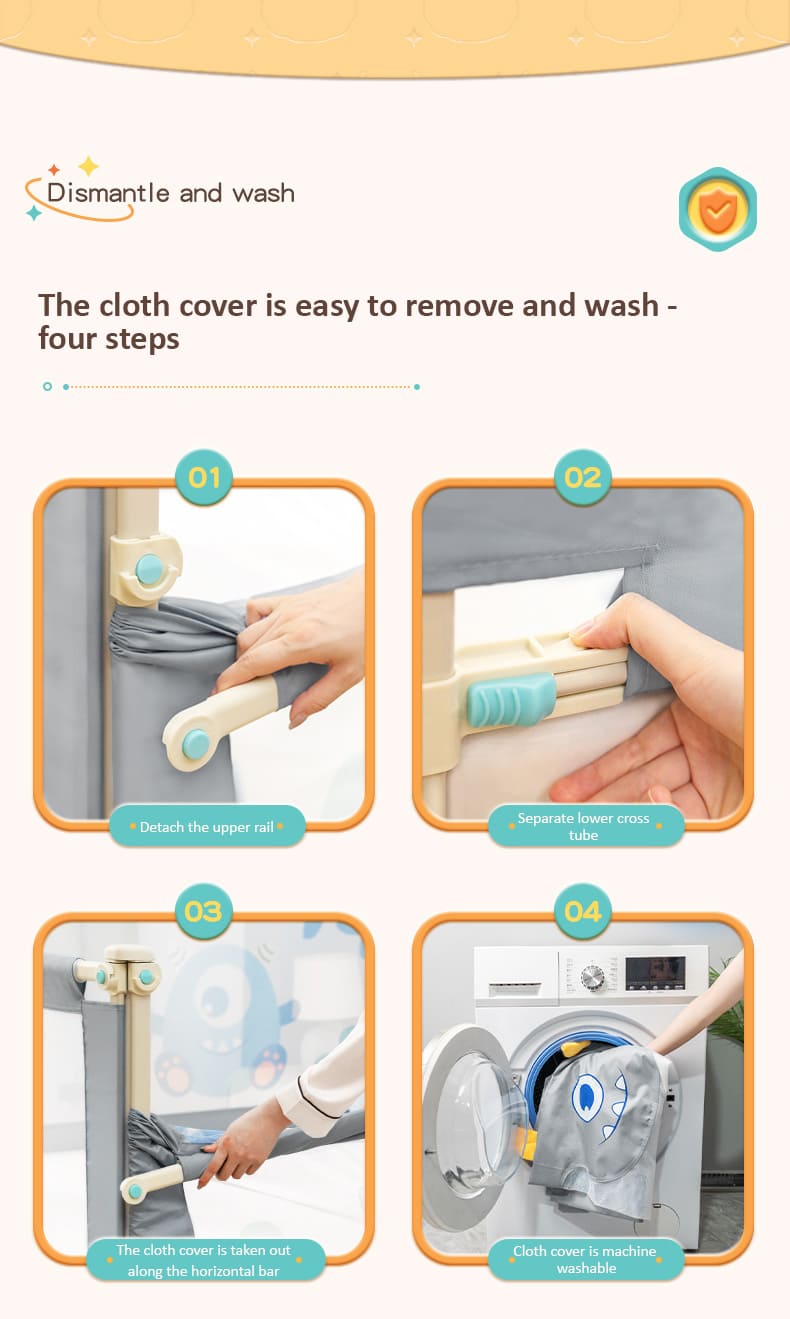 Dismantle and wash

The cloth cover is easy to remove and wash - four steps

01
Detach the upper rail

02
Separate lower cross tube

03
The cloth cover is taken out along the horizontal bar

04
Cloth cover is machine washable