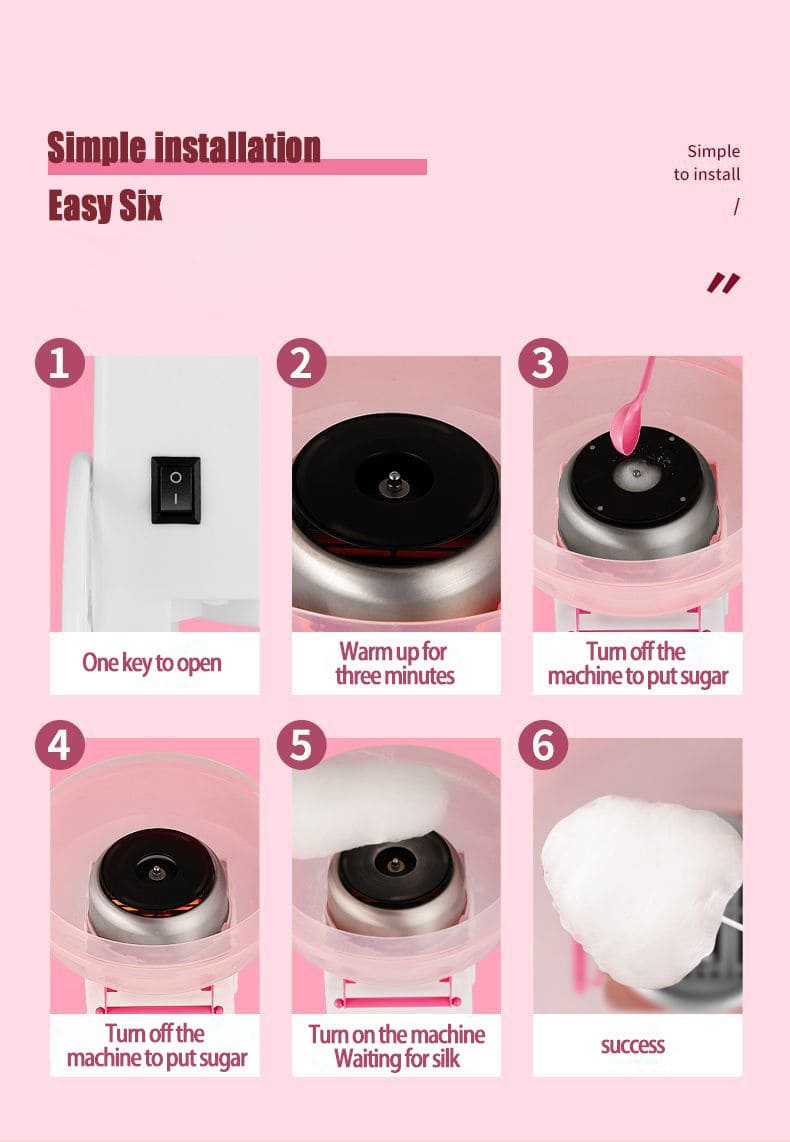 Simple installation
Easy Six

Simple
to install
/

1
O
I
One key to open

2
Warm up for three minutes

3
Turn off the machine to put sugar

4
Turn off the machine to put sugar

5
Turn on the machine Waiting for silk

6
success