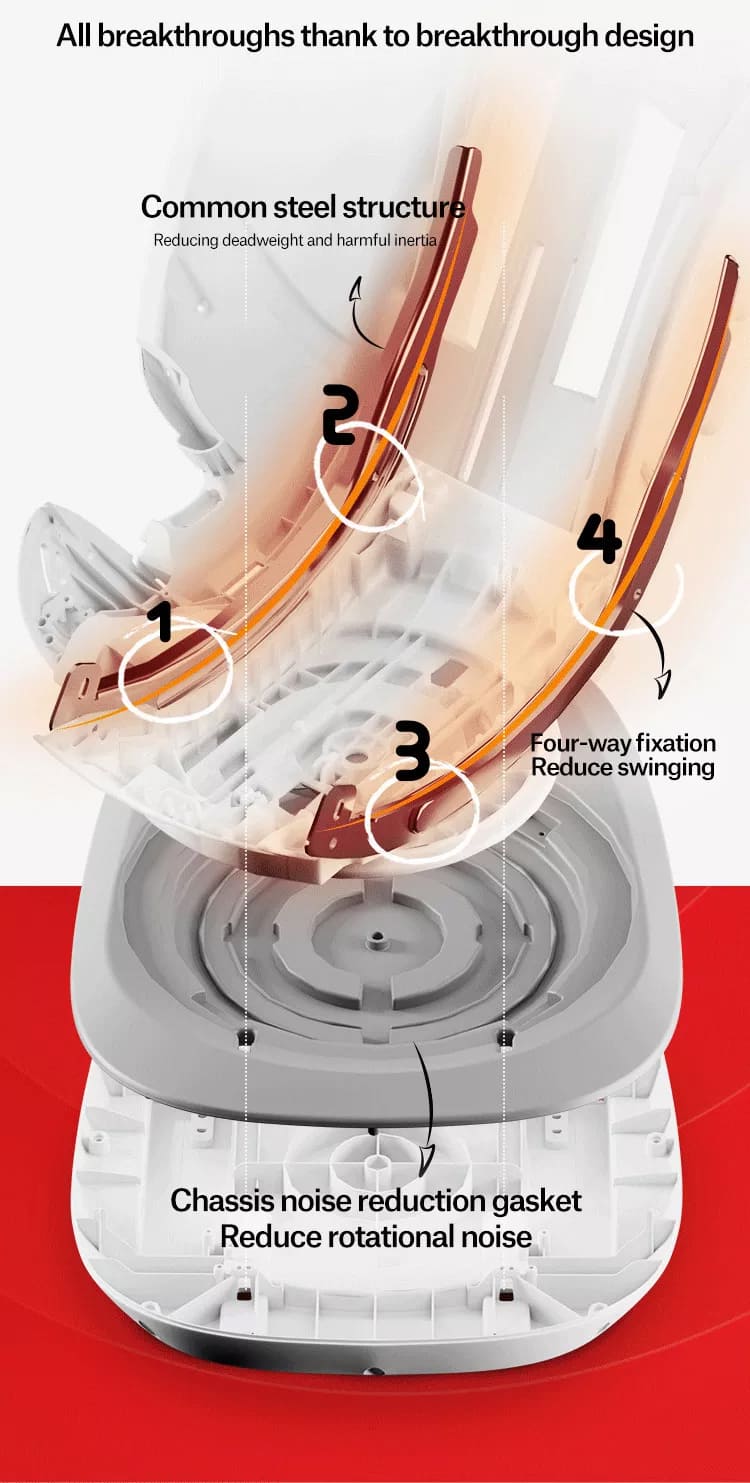 All breakthroughs thank to breakthrough design

Common steel structure
Reducing deadweight and harmful inertia

2

1

4

3

Four-way fixation
Reduce swinging

Chassis noise reduction gasket
Reduce rotational noise