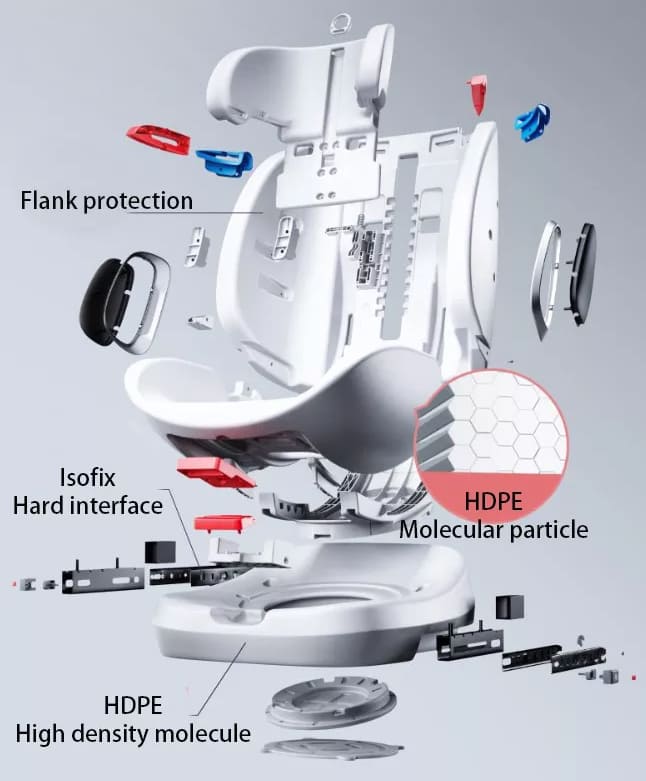 Flank protection

Isofix
Hard interface

HDPE
Molecular particle

HDPE
High density molecule