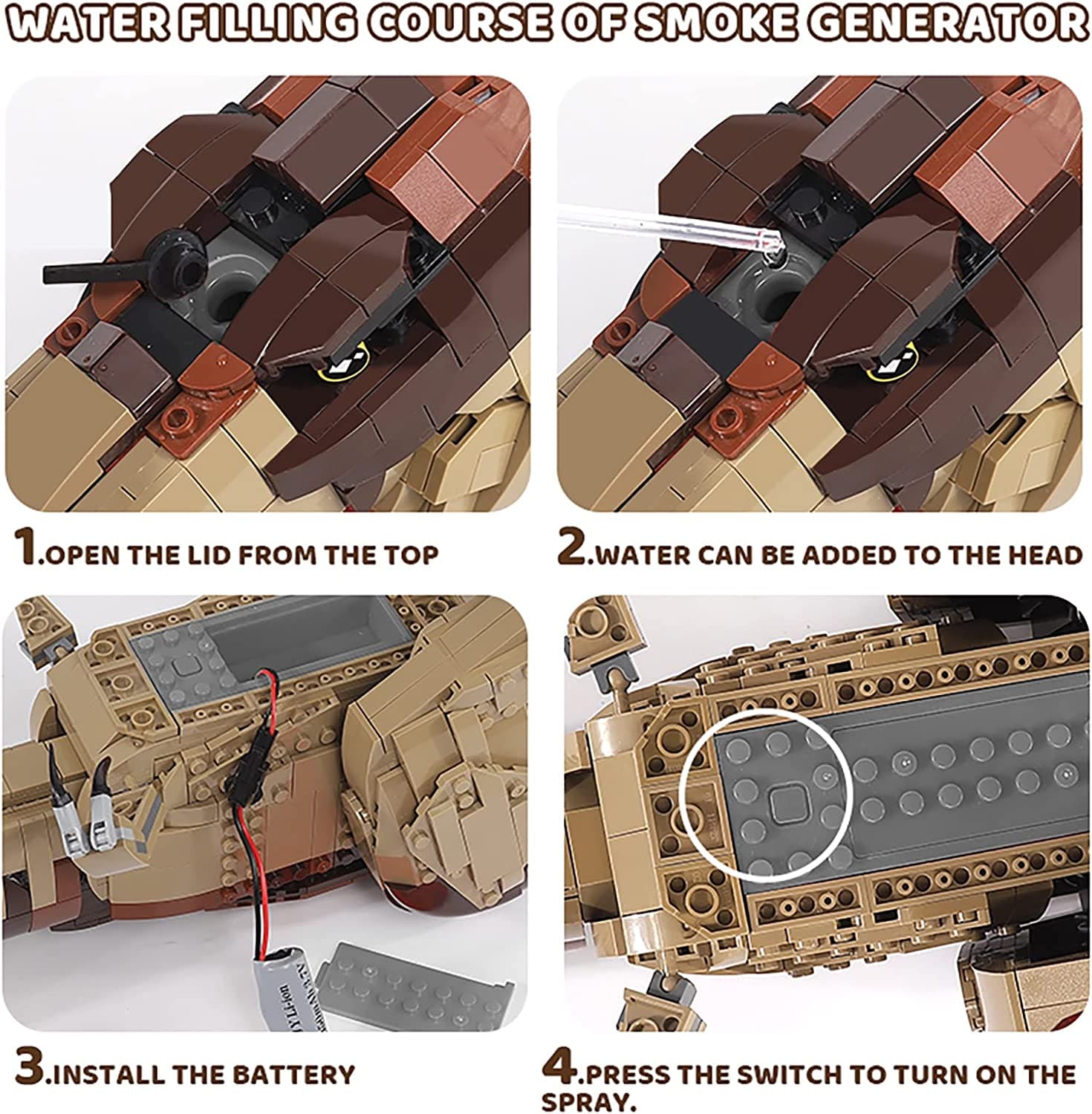 WATER FILLING COURSE OF SMOKE GENERATOR

1.OPEN THE LID FROM THE TOP

2.WATER CAN BE ADDED TO THE HEAD

3.INSTALL THE BATTERY

4.PRESS THE SWITCH TO TURN ON THE SPRAY.