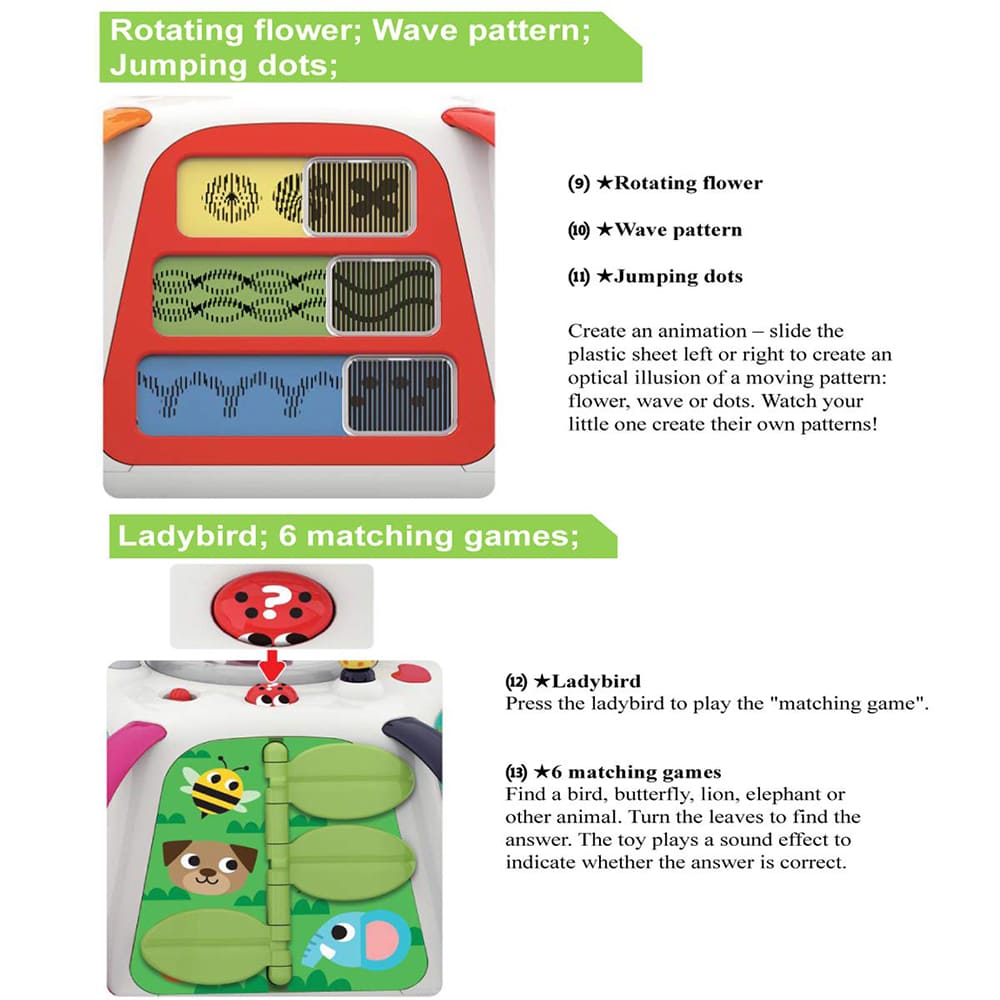 Rotating flower; Wave pattern; Jumping dots;

(9) ★Rotating flower

(10) ★Wave pattern

(11) ★Jumping dots

Create an animation – slide the plastic sheet left or right to create an optical illusion of a moving pattern: flower, wave or dots. Watch your little one create their own patterns!

Ladybird; 6 matching games;

?

(12) ★Ladybird
Press the ladybird to play the "matching game".

(13) ★6 matching games
Find a bird, butterfly, lion, elephant or other animal. Turn the leaves to find the answer. The toy plays a sound effect to indicate whether the answer is correct.