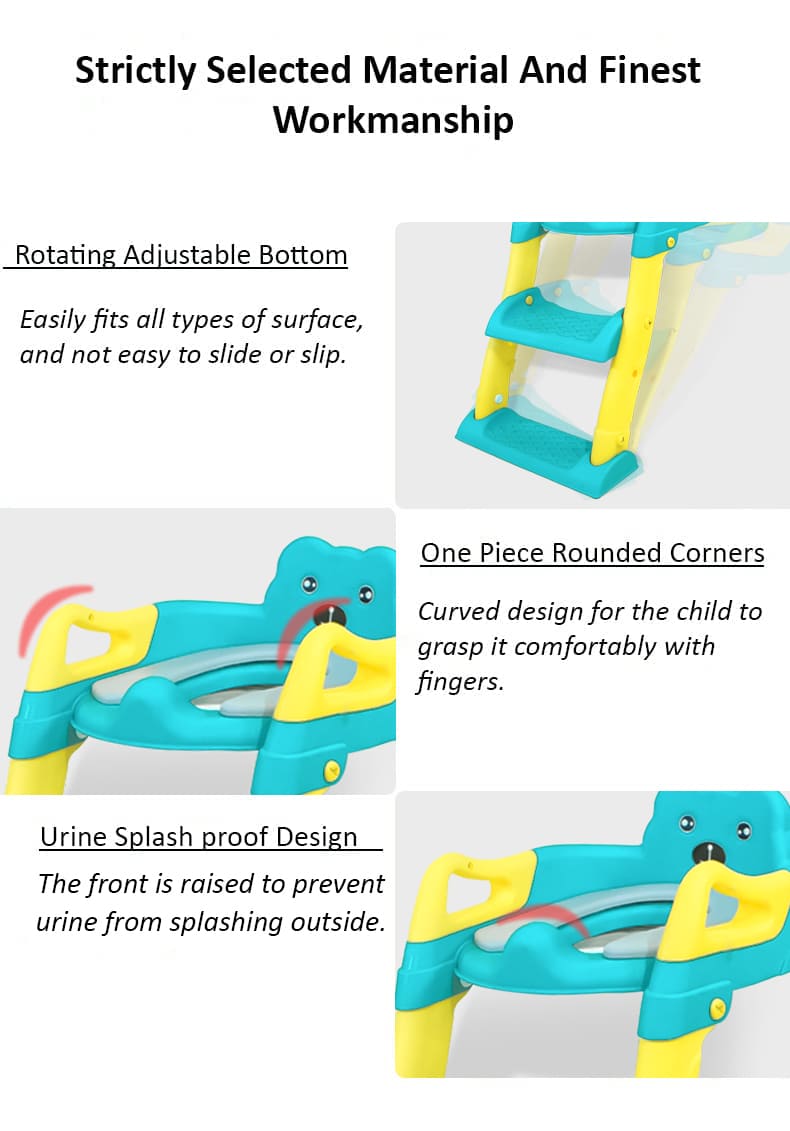 Strictly Selected Material And Finest Workmanship

Rotating Adjustable Bottom

Easily fits all types of surface, and not easy to slide or slip.

One Piece Rounded Corners

Curved design for the child to grasp it comfortably with fingers.

Urine Splash proof Design

The front is raised to prevent urine from splashing outside.