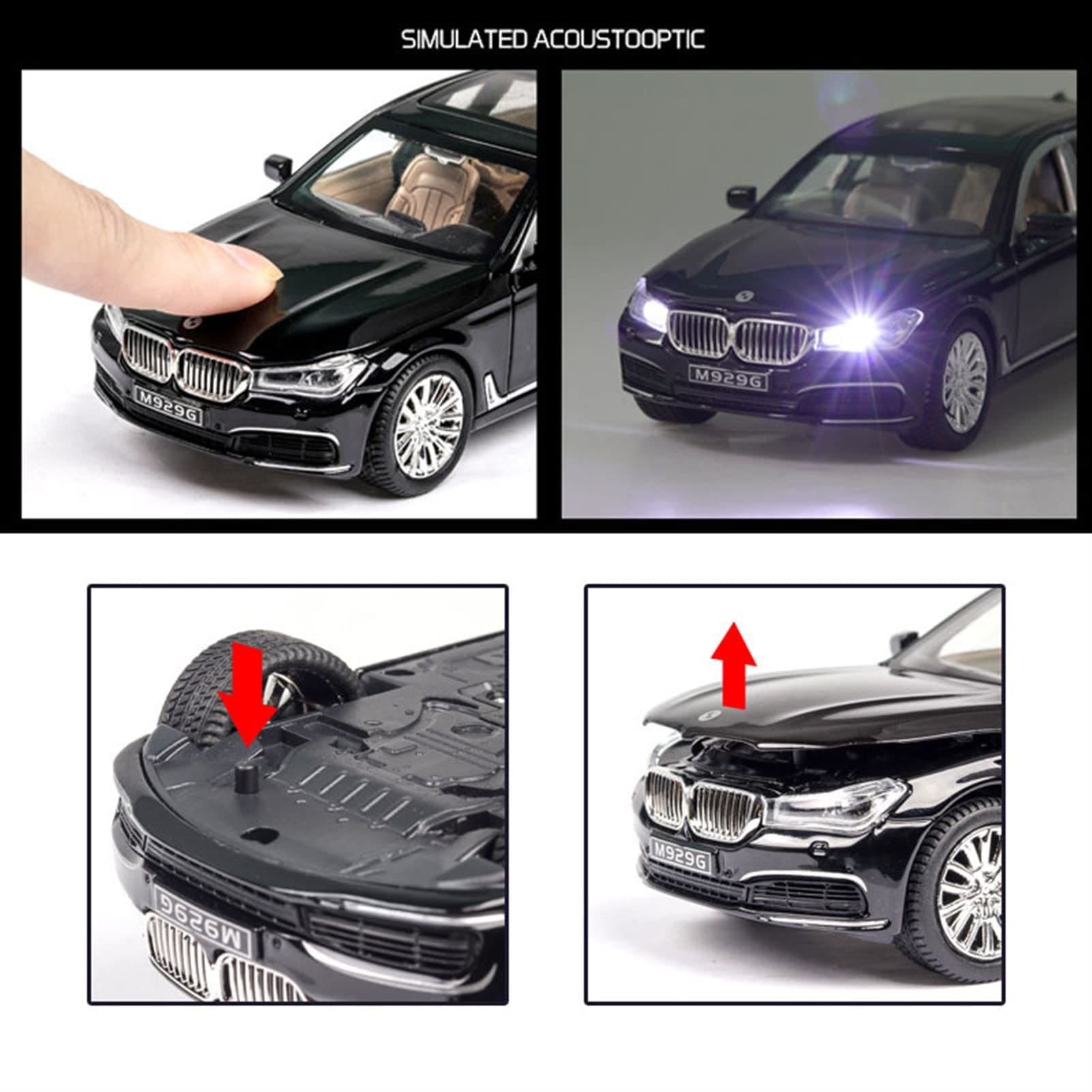 SIMULATED ACOUSTOOPTIC

M929G

M929G

M929G

M929G