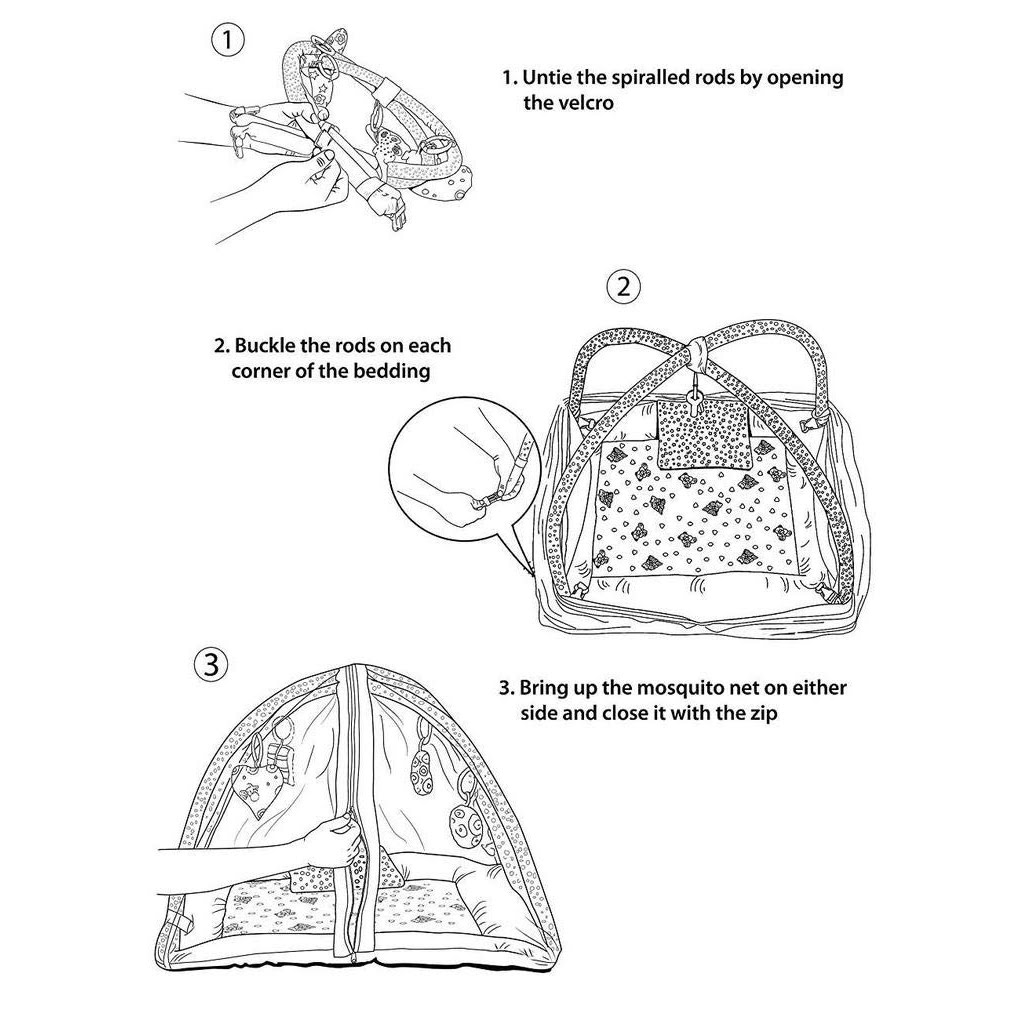 1

1. Untie the spiralled rods by opening the velcro

2

2. Buckle the rods on each corner of the bedding

3

3. Bring up the mosquito net on either side and close it with the zip