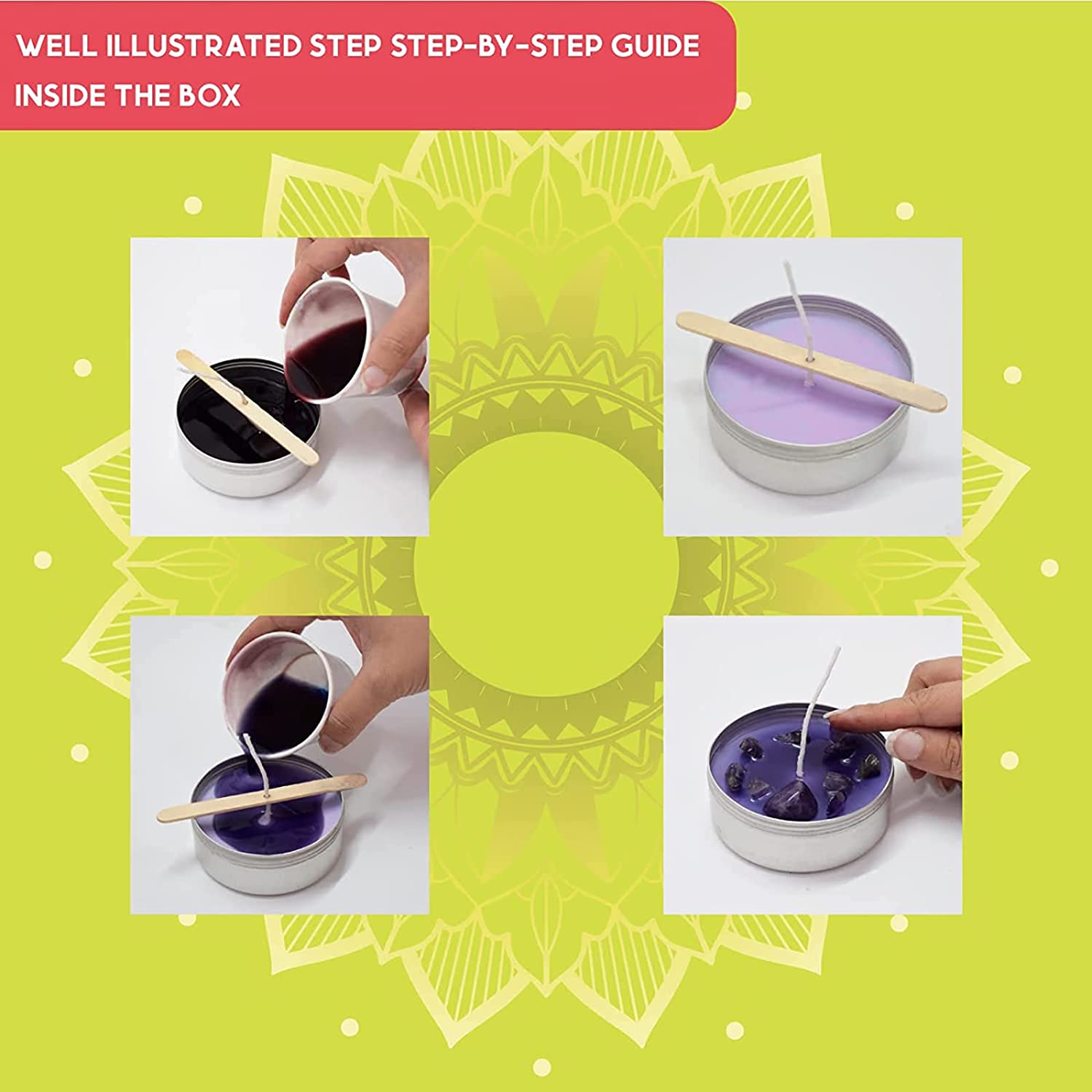 WELL ILLUSTRATED STEP STEP-BY-STEP GUIDE INSIDE THE BOX