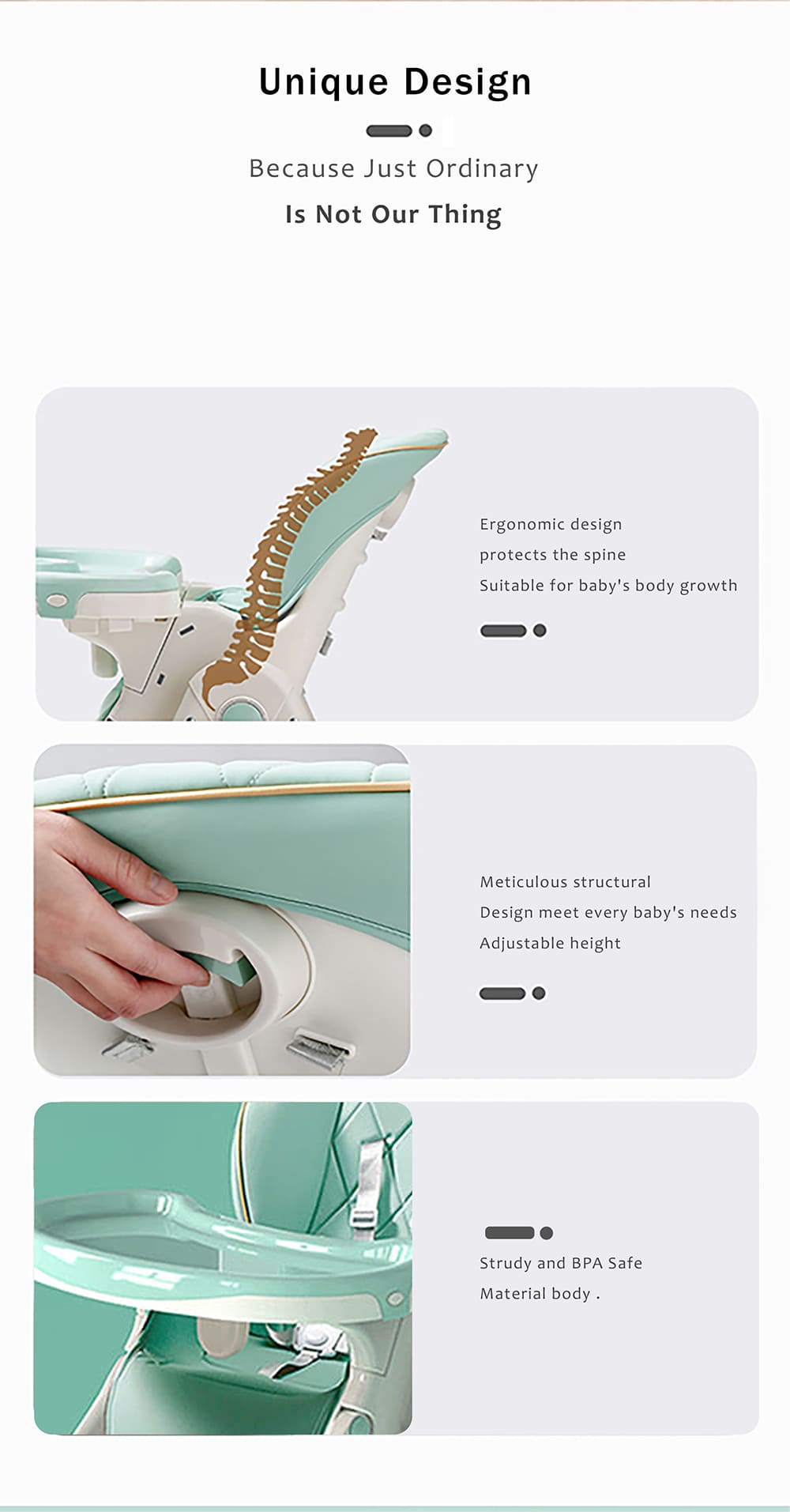 Unique Design

Because Just Ordinary

Is Not Our Thing

Ergonomic design
protects the spine
Suitable for baby's body growth

Meticulous structural
Design meet every baby's needs
Adjustable height

Strudy and BPA Safe
Material body .