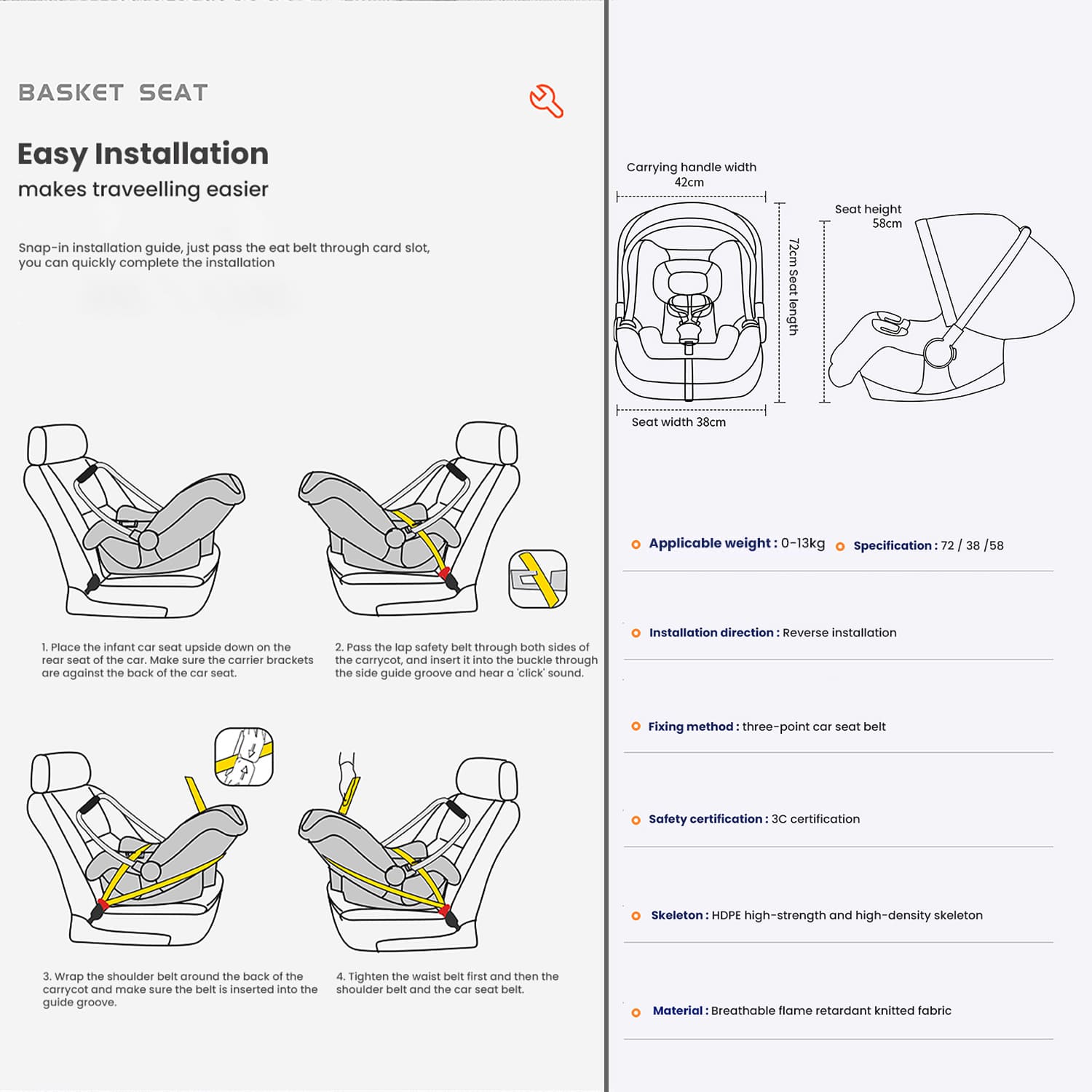 BASKET SEAT

Easy Installation
makes travelling easier

Snap-in installation guide, just pass the eat belt through card slot, you can quickly complete the installation

1. Place the infant car seat upside down on the rear seat of the car. Make sure the carrier brackets are against the back of the car seat.

2. Pass the lap safety belt through both sides of the carrycot, and insert it into the buckle through the side guide groove and hear a 'click' sound.

3. Wrap the shoulder belt around the back of the carrycot and make sure the belt is inserted into the guide groove.

4. Tighten the waist belt first and then the shoulder belt and the car seat belt.

Carrying handle width 42cm

72cm Seat length

Seat height 58cm

Seat width 38cm

Applicable weight : 0-13kg
Specification : 72 / 38 /58

Installation direction : Reverse installation

Fixing method : three-point car seat belt

Safety certification : 3C certification

Skeleton : HDPE high-strength and high-density skeleton

Material : Breathable flame retardant knitted fabric