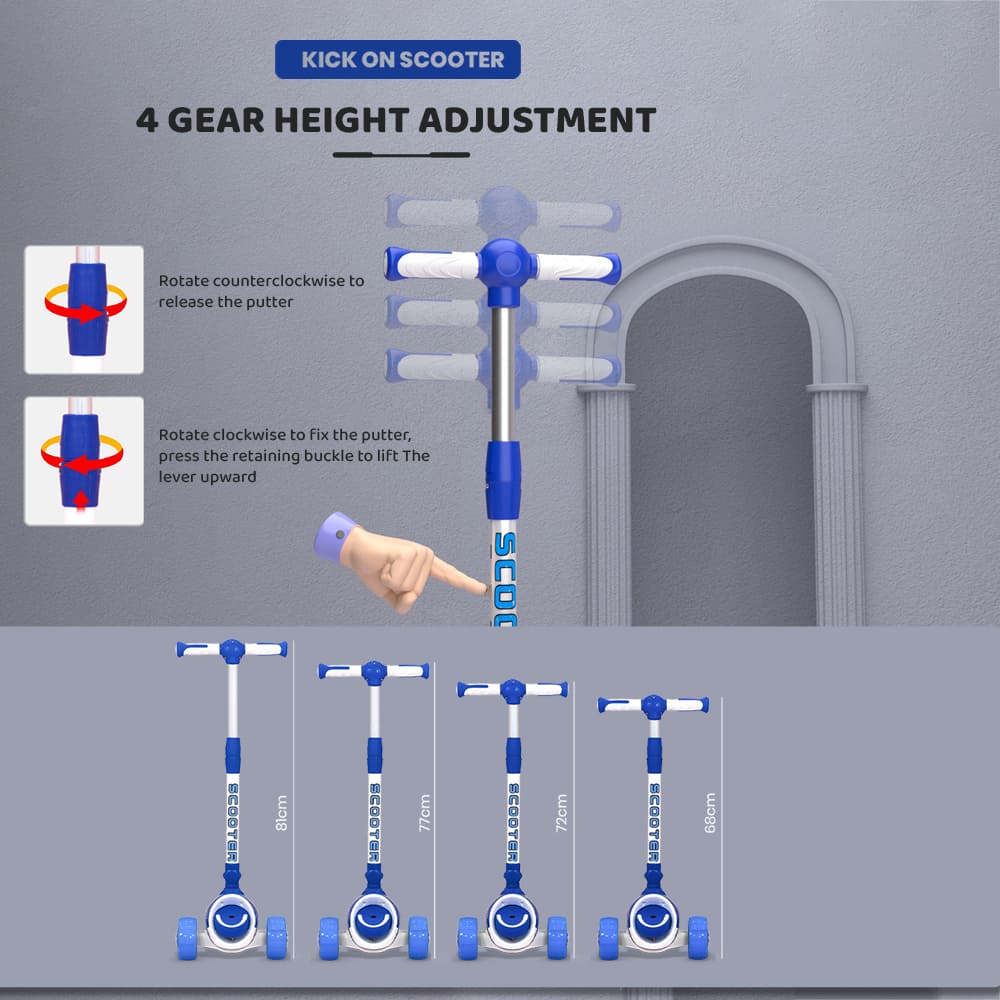 KICK ON SCOOTER

4 GEAR HEIGHT ADJUSTMENT

Rotate counterclockwise to release the putter

Rotate clockwise to fix the putter, press the retaining buckle to lift The lever upward

SCOO

SCOOTER
81cm

SCOOTER
77cm

SCOOTER
72cm

SCOOTER
68cm