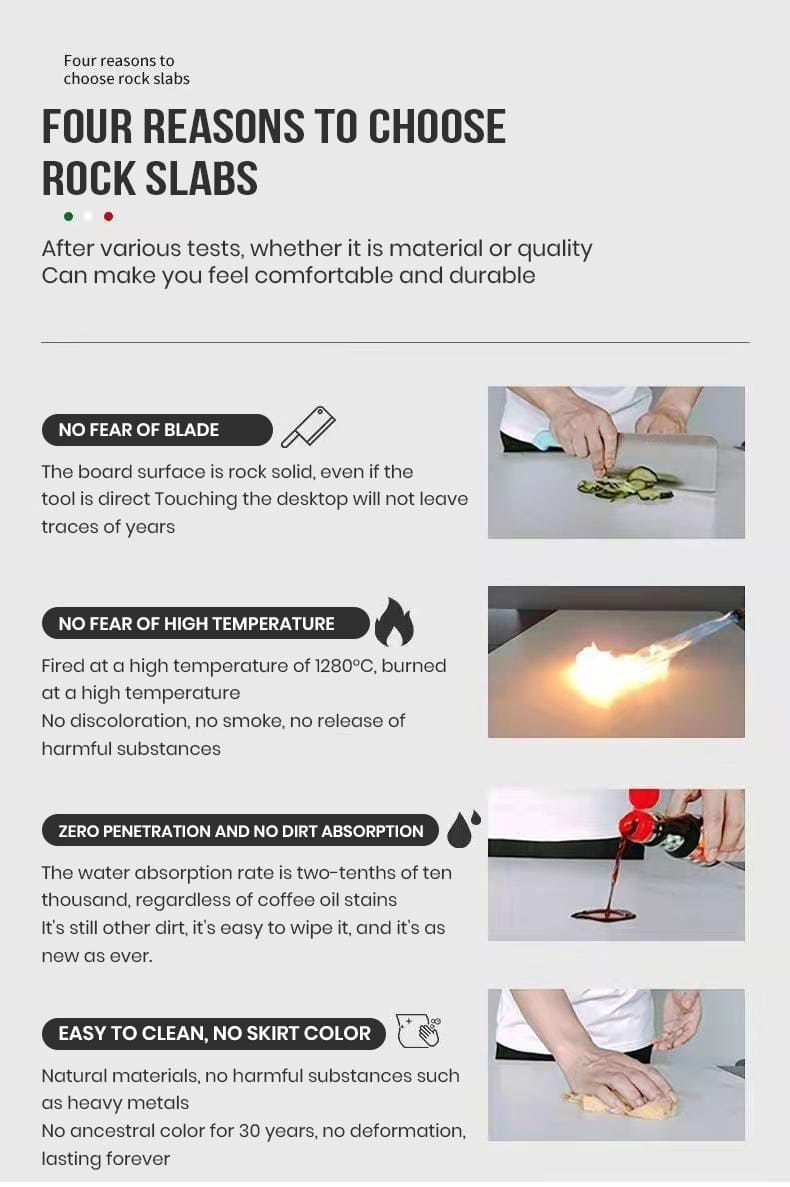 Four reasons to choose rock slabs

FOUR REASONS TO CHOOSE ROCK SLABS

After various tests, whether it is material or quality
Can make you feel comfortable and durable

NO FEAR OF BLADE

The board surface is rock solid, even if the tool is direct Touching the desktop will not leave traces of years

NO FEAR OF HIGH TEMPERATURE

Fired at a high temperature of 1280°C, burned at a high temperature
No discoloration, no smoke, no release of harmful substances

ZERO PENETRATION AND NO DIRT ABSORPTION

The water absorption rate is two-tenths of ten thousand, regardless of coffee oil stains
It's still other dirt, it's easy to wipe it, and it's as new as ever.

EASY TO CLEAN, NO SKIRT COLOR

Natural materials, no harmful substances such as heavy metals
No ancestral color for 30 years, no deformation, lasting forever