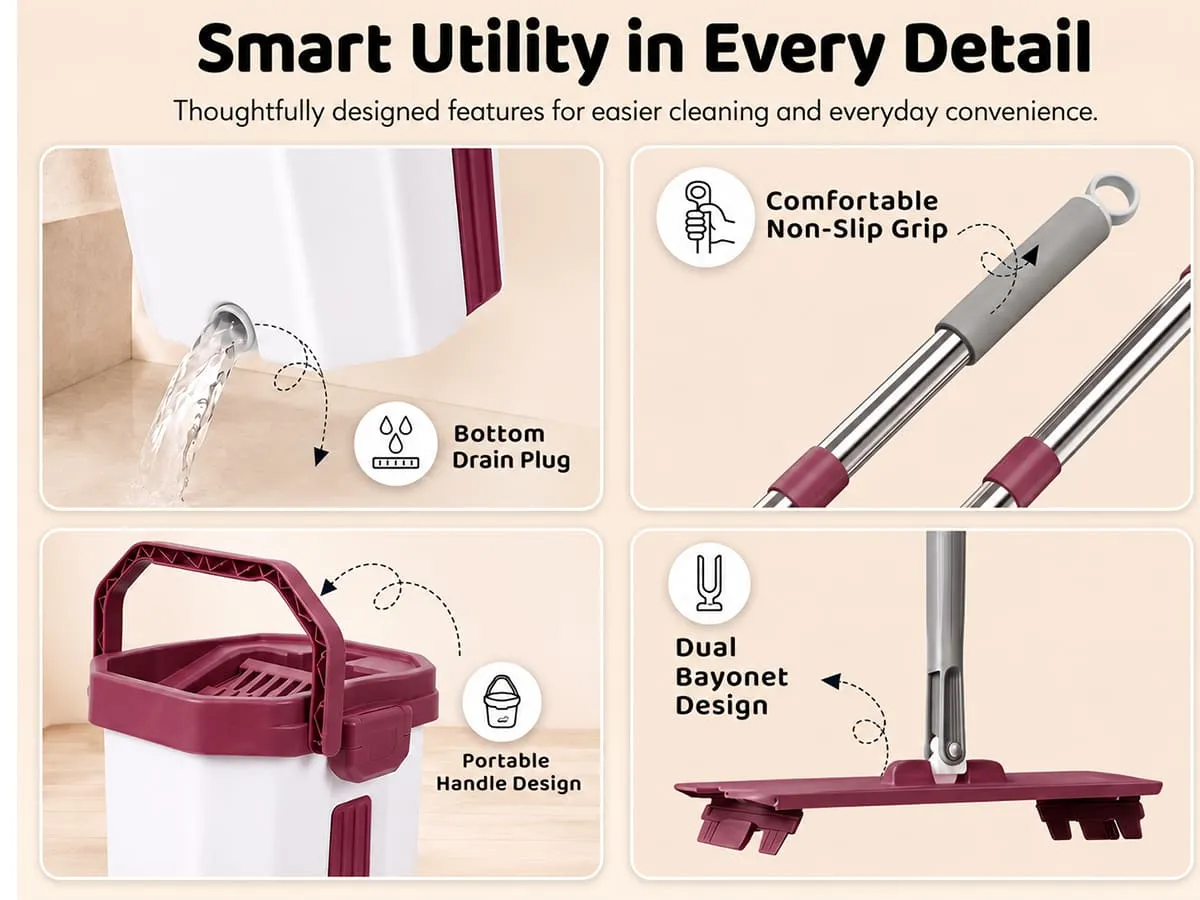 Smart Utility in Every Detail

Thoughtfully designed features for easier cleaning and everyday convenience.

Bottom
Drain Plug

Comfortable
Non-Slip Grip

Portable
Handle Design

Dual
Bayonet
Design