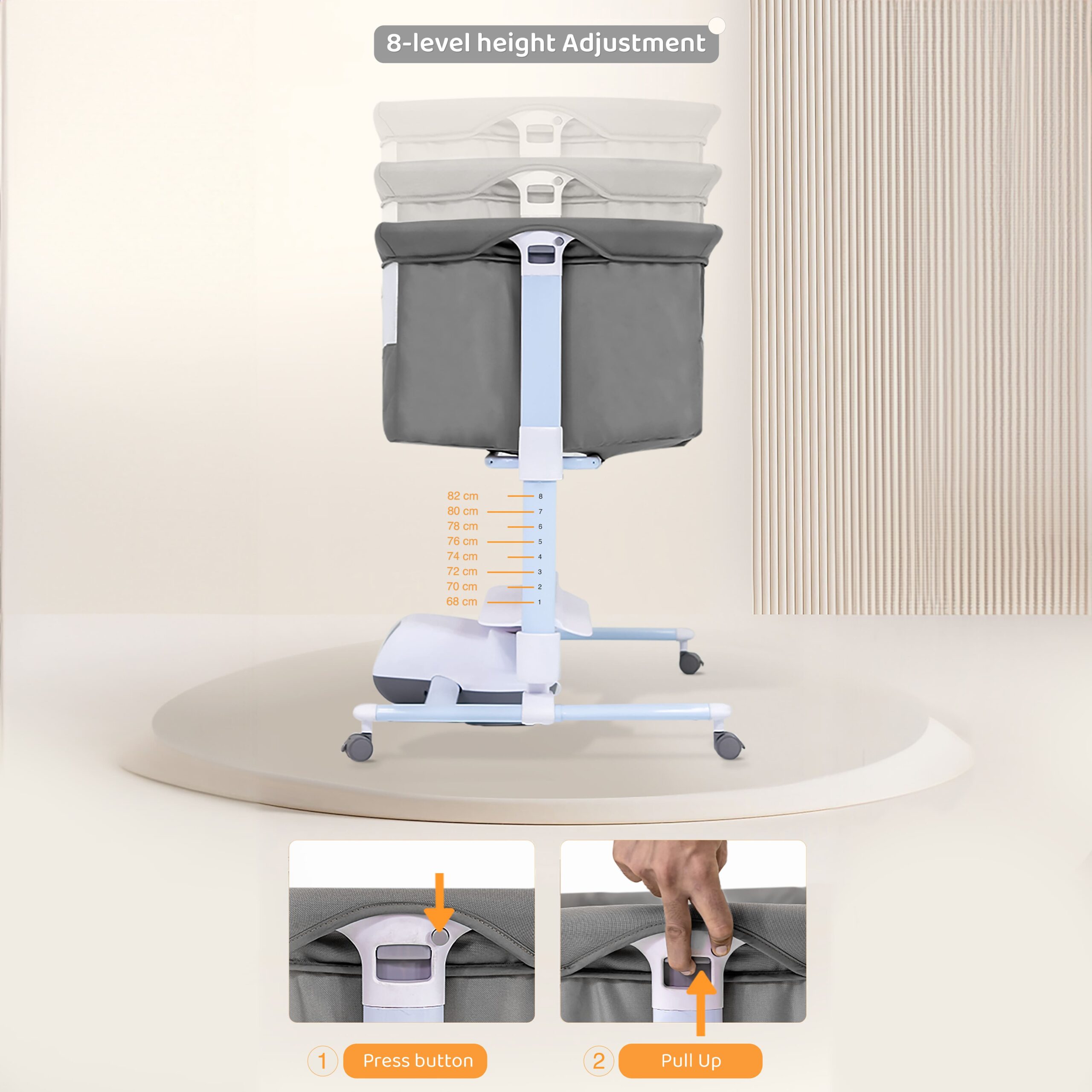 8-level height Adjustment

82 cm 8
80 cm 7
78 cm 6
76 cm 5
74 cm 4
72 cm 3
70 cm 2
68 cm 1

1 Press button

2 Pull Up