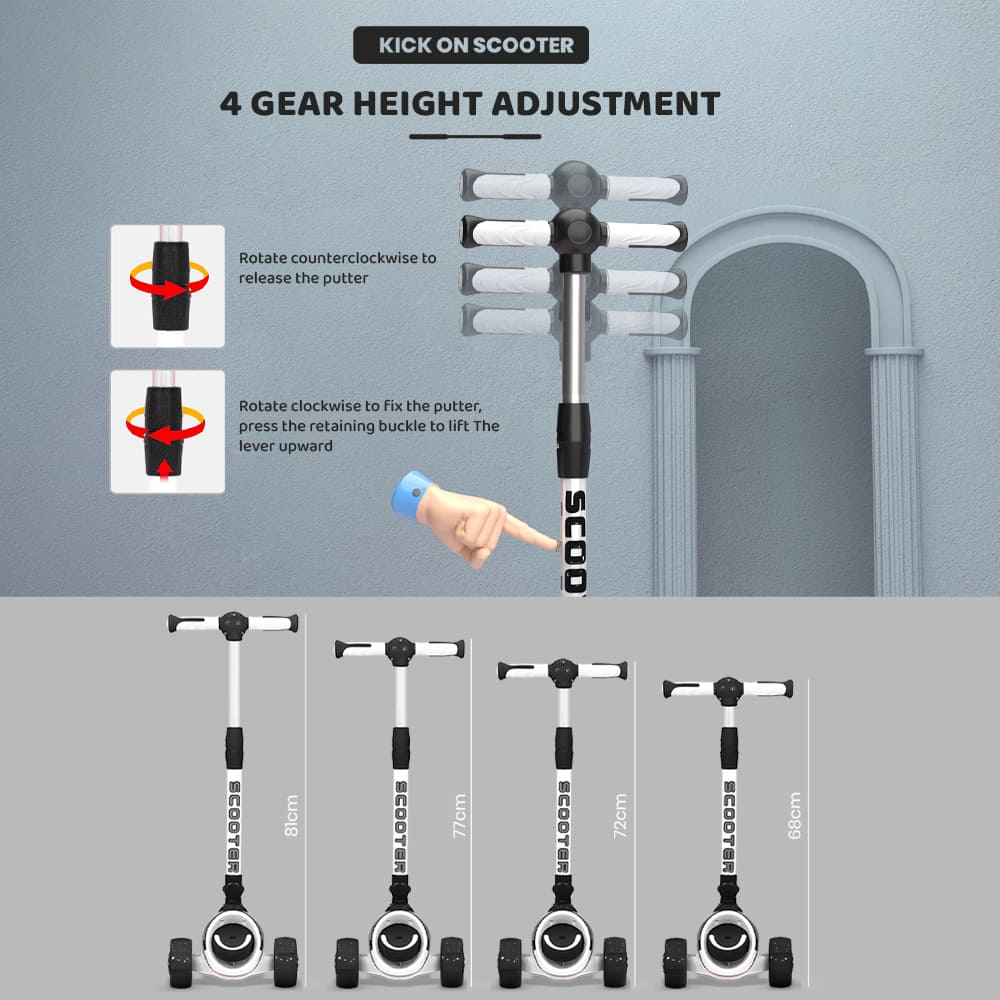 KICK ON SCOOTER

4 GEAR HEIGHT ADJUSTMENT

Rotate counterclockwise to release the putter

Rotate clockwise to fix the putter, press the retaining buckle to lift The lever upward

SCOO

SCOOTER
81cm

SCOOTER
77cm

SCOOTER
72cm

SCOOTER
68cm