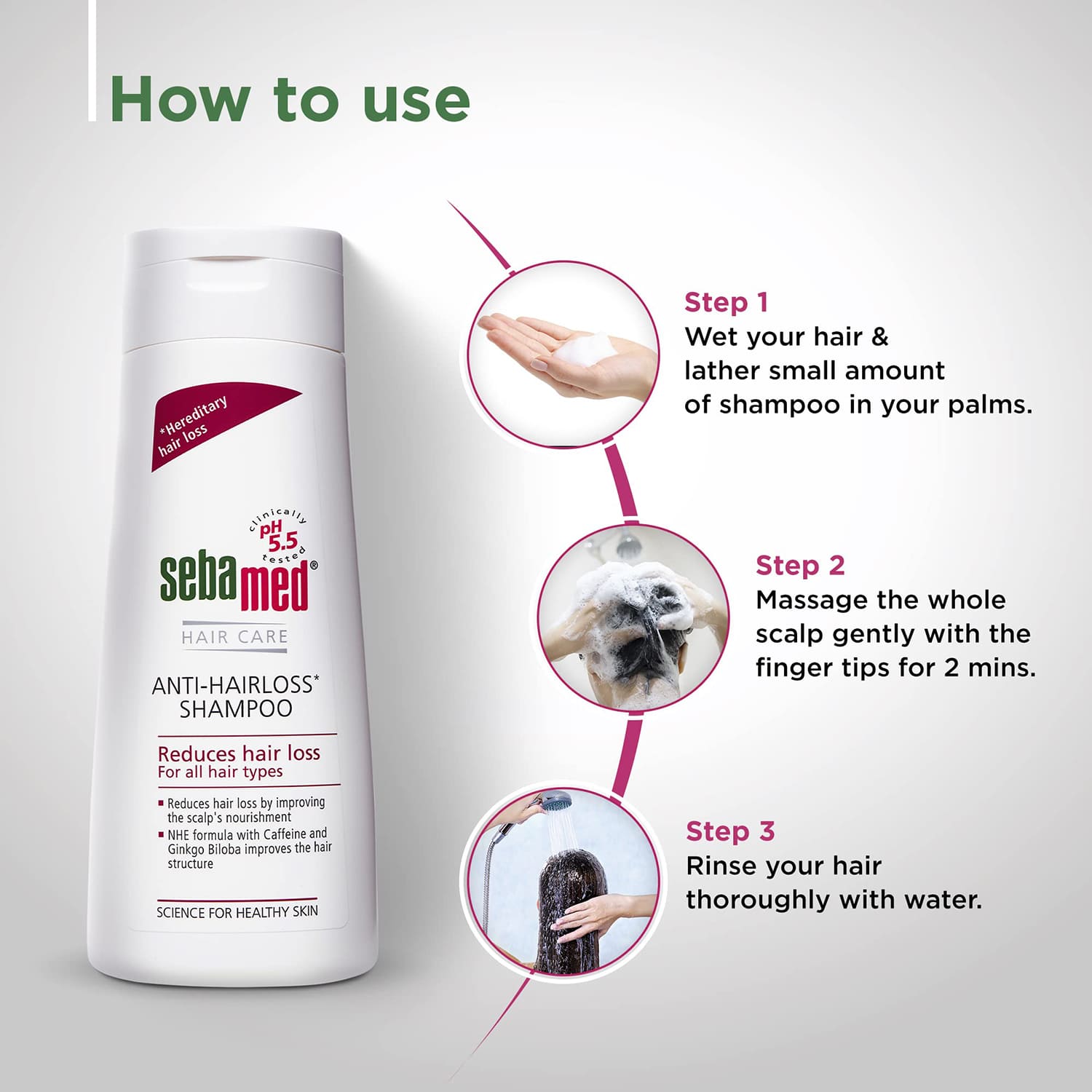 How to use

*Hereditary hair loss

clinically pH 5.5 tested

sebamed®

HAIR CARE

ANTI-HAIRLOSS* SHAMPOO

Reduces hair loss
For all hair types

▪ Reduces hair loss by improving the scalp's nourishment
▪ NHE formula with Caffeine and Ginkgo Biloba improves the hair structure

SCIENCE FOR HEALTHY SKIN

Step 1
Wet your hair & lather small amount of shampoo in your palms.

Step 2
Massage the whole scalp gently with the finger tips for 2 mins.

Step 3
Rinse your hair thoroughly with water.