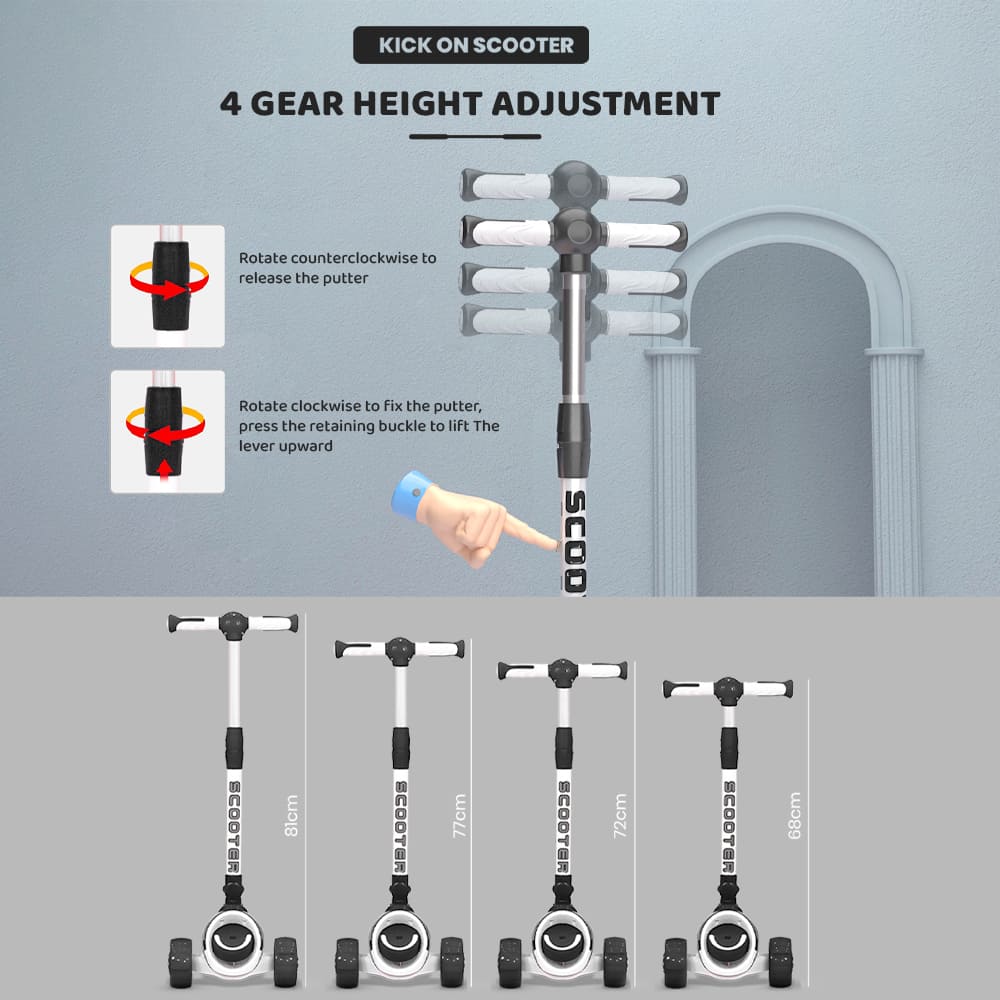 KICK ON SCOOTER

4 GEAR HEIGHT ADJUSTMENT

Rotate counterclockwise to release the putter

Rotate clockwise to fix the putter, press the retaining buckle to lift The lever upward

SCOO

SCOOTER
81cm

SCOOTER
77cm

SCOOTER
72cm

SCOOTER
68cm