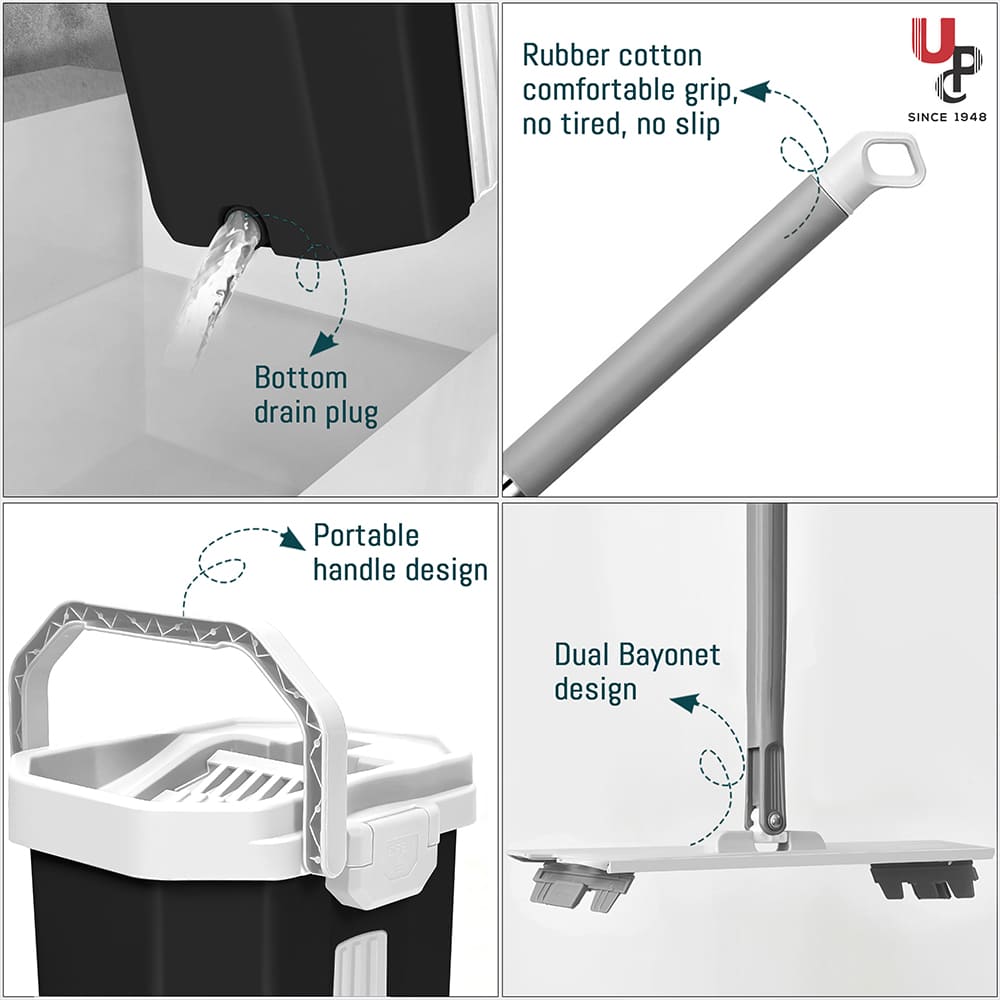 Bottom drain plug

Rubber cotton comfortable grip, no tired, no slip

UPC
SINCE 1948

Portable handle design

Dual Bayonet design