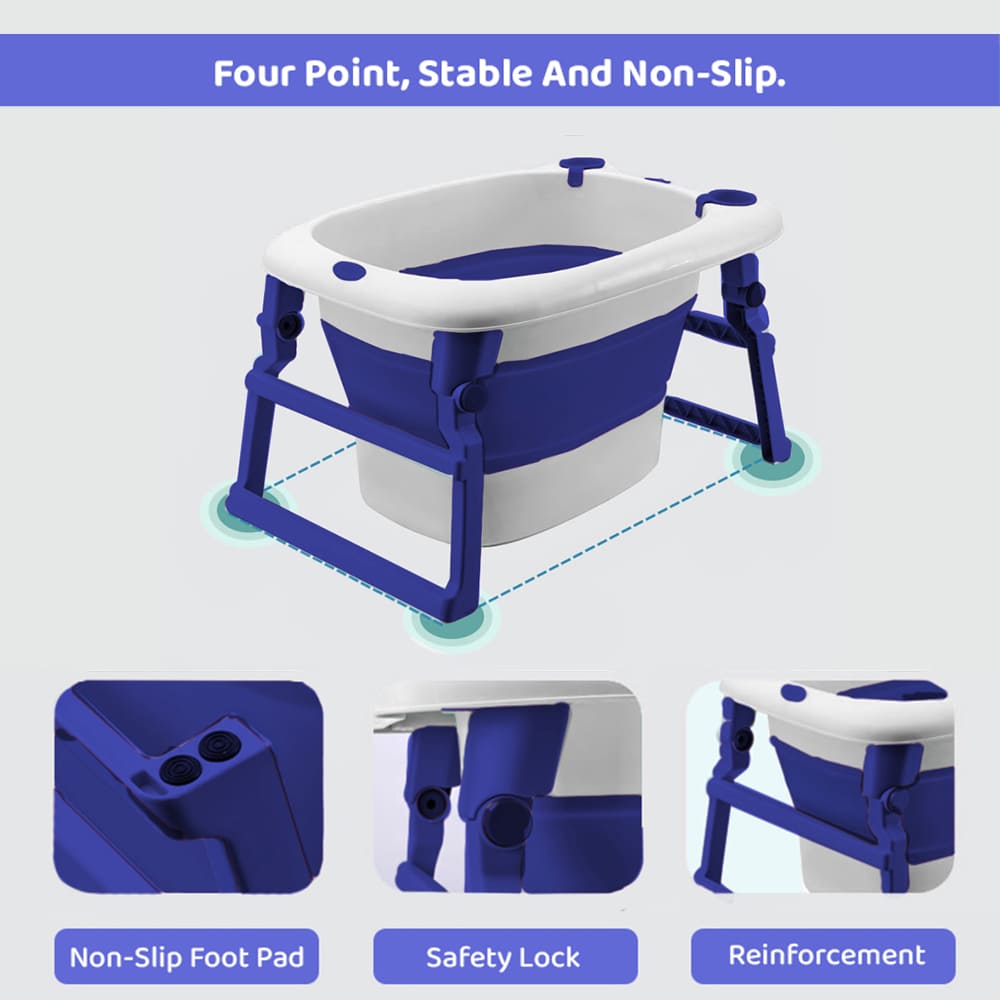 Four Point, Stable And Non-Slip.

Non-Slip Foot Pad

Safety Lock

Reinforcement