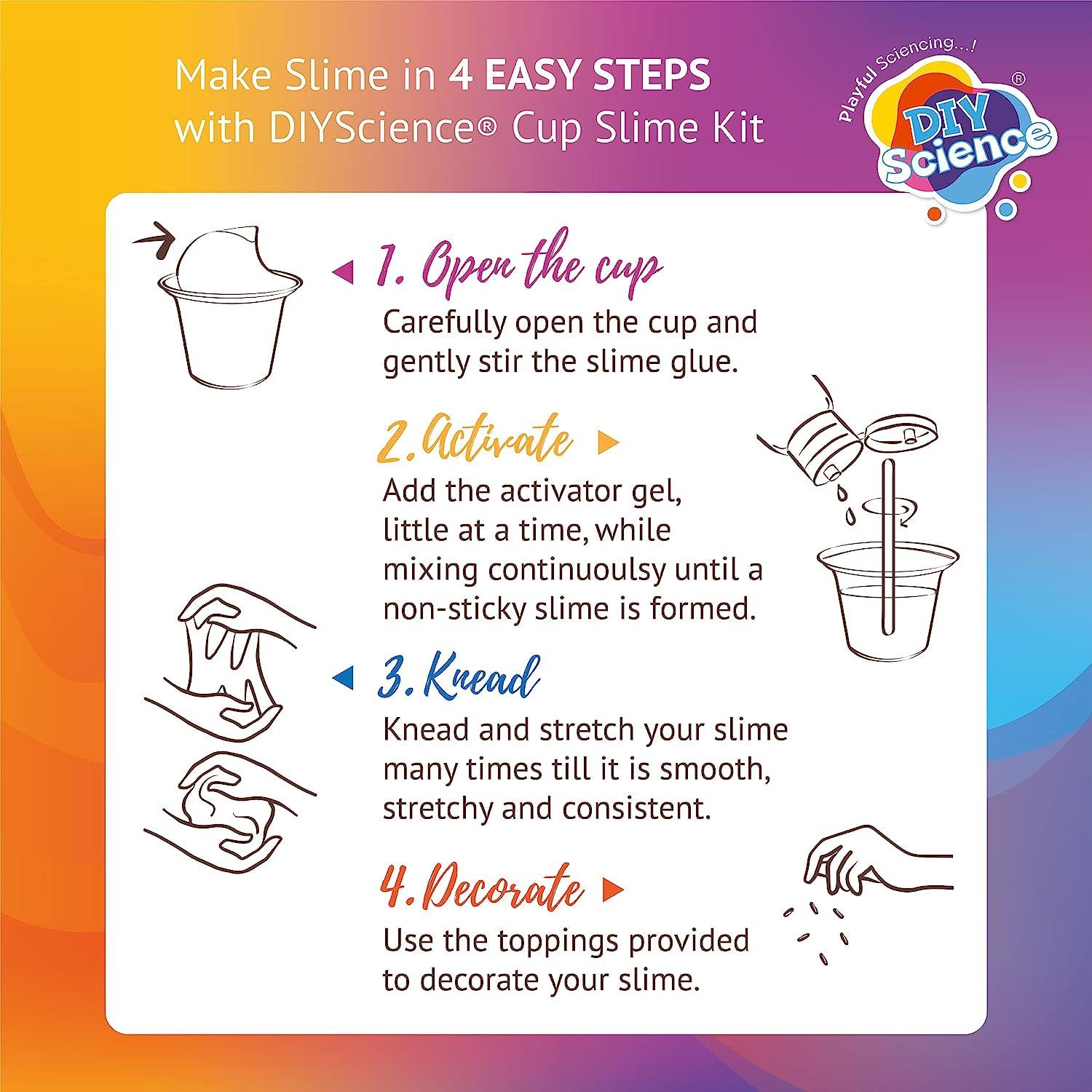 Make Slime in 4 EASY STEPS with DIYScience® Cup Slime Kit

Playful Sciencing...! DIY Science®

1. Open the cup
Carefully open the cup and gently stir the slime glue.

2. Activate
Add the activator gel, little at a time, while mixing continuoulsy until a non-sticky slime is formed.

3. Knead
Knead and stretch your slime many times till it is smooth, stretchy and consistent.

4. Decorate
Use the toppings provided to decorate your slime.