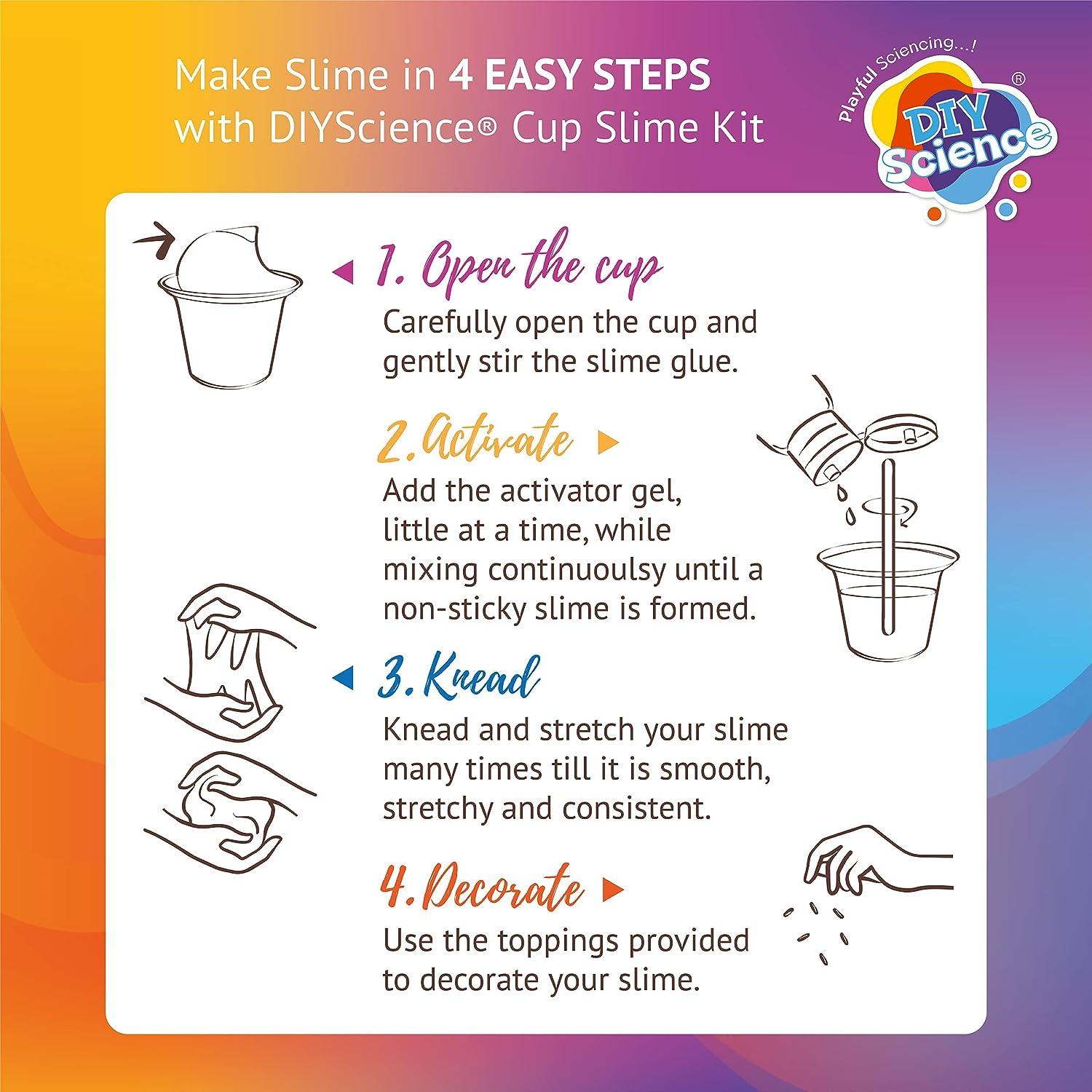 Make Slime in 4 EASY STEPS with DIYScience® Cup Slime Kit

Playful Sciencing...! DIY Science®

1. Open the cup
Carefully open the cup and gently stir the slime glue.

2. Activate
Add the activator gel, little at a time, while mixing continuoulsy until a non-sticky slime is formed.

3. Knead
Knead and stretch your slime many times till it is smooth, stretchy and consistent.

4. Decorate
Use the toppings provided to decorate your slime.