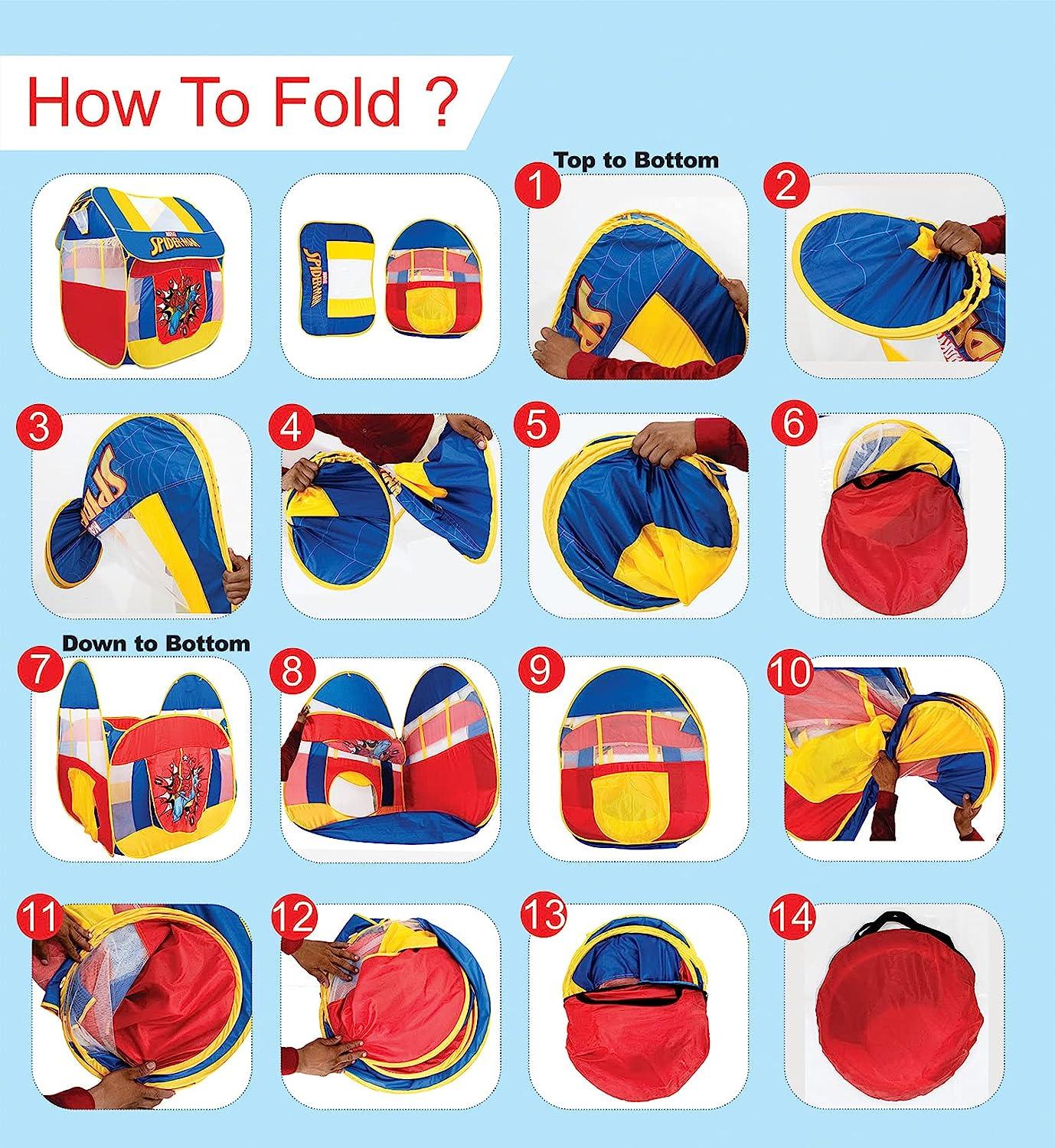 How To Fold ?

MARVEL SPIDER-MAN

MARVEL SPIDER-MAN

Top to Bottom

1

2

3

4

5

6

Down to Bottom

7

8

9

10

11

12

13

14