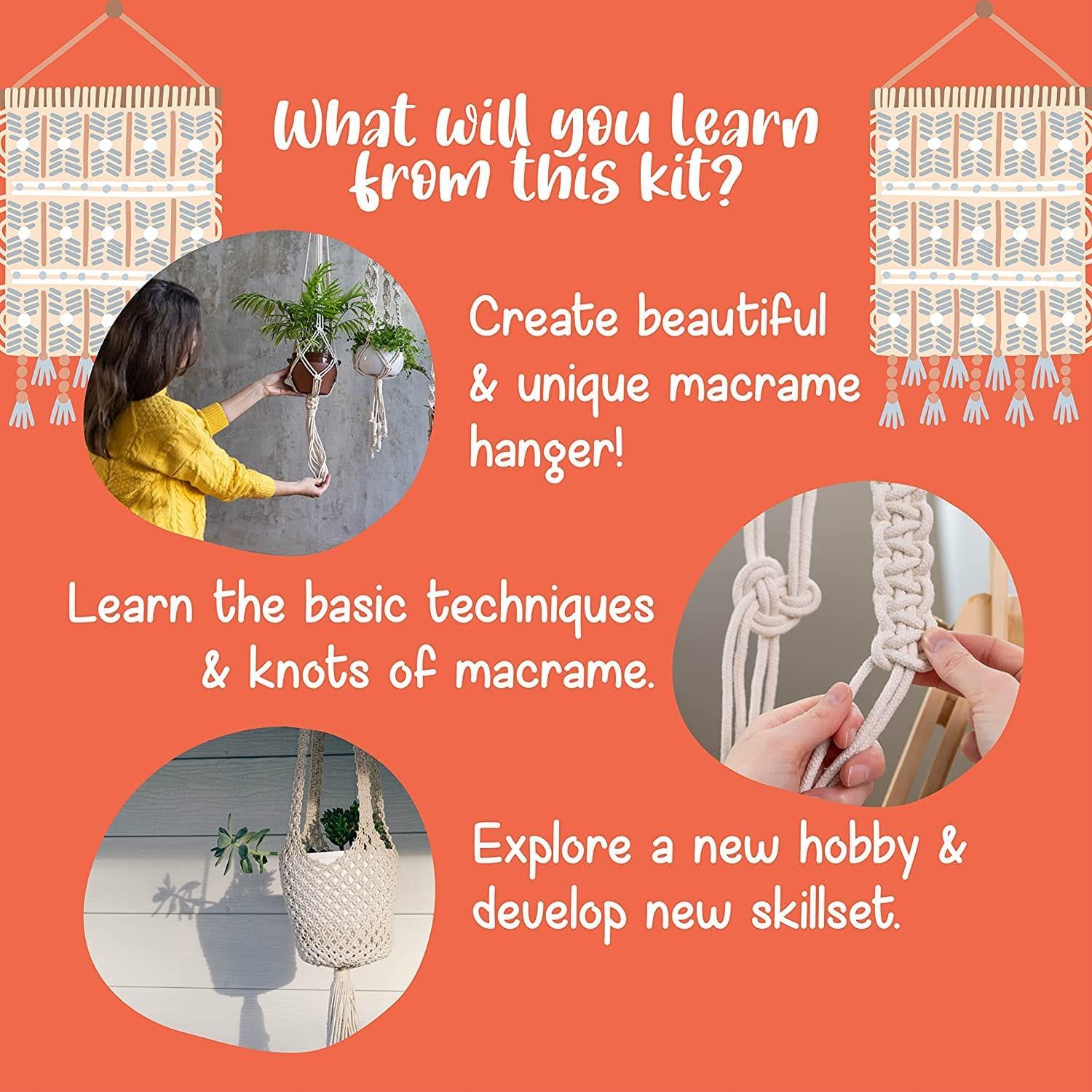 What will you learn from this kit?

Create beautiful & unique macrame hanger!

Learn the basic techniques & knots of macrame.

Explore a new hobby & develop new skillset.