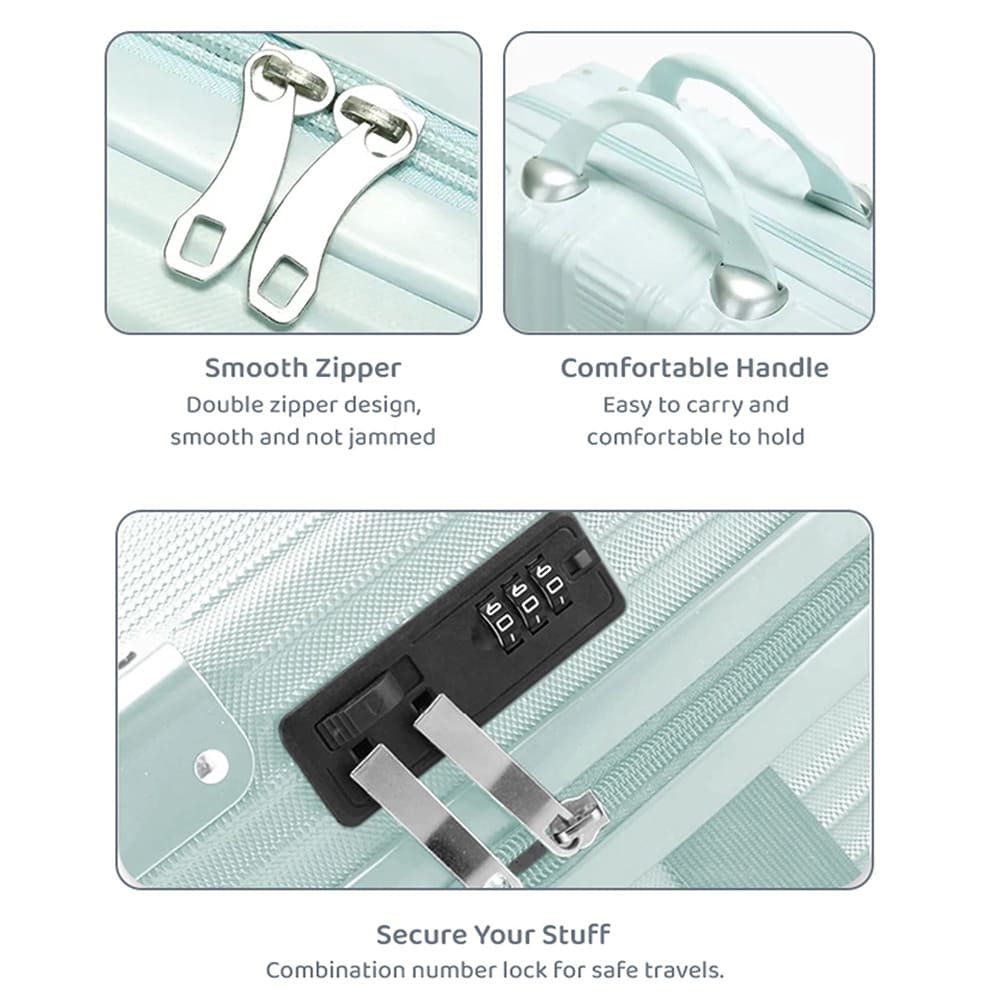 Smooth Zipper
Double zipper design, smooth and not jammed

Comfortable Handle
Easy to carry and comfortable to hold

Secure Your Stuff
Combination number lock for safe travels.