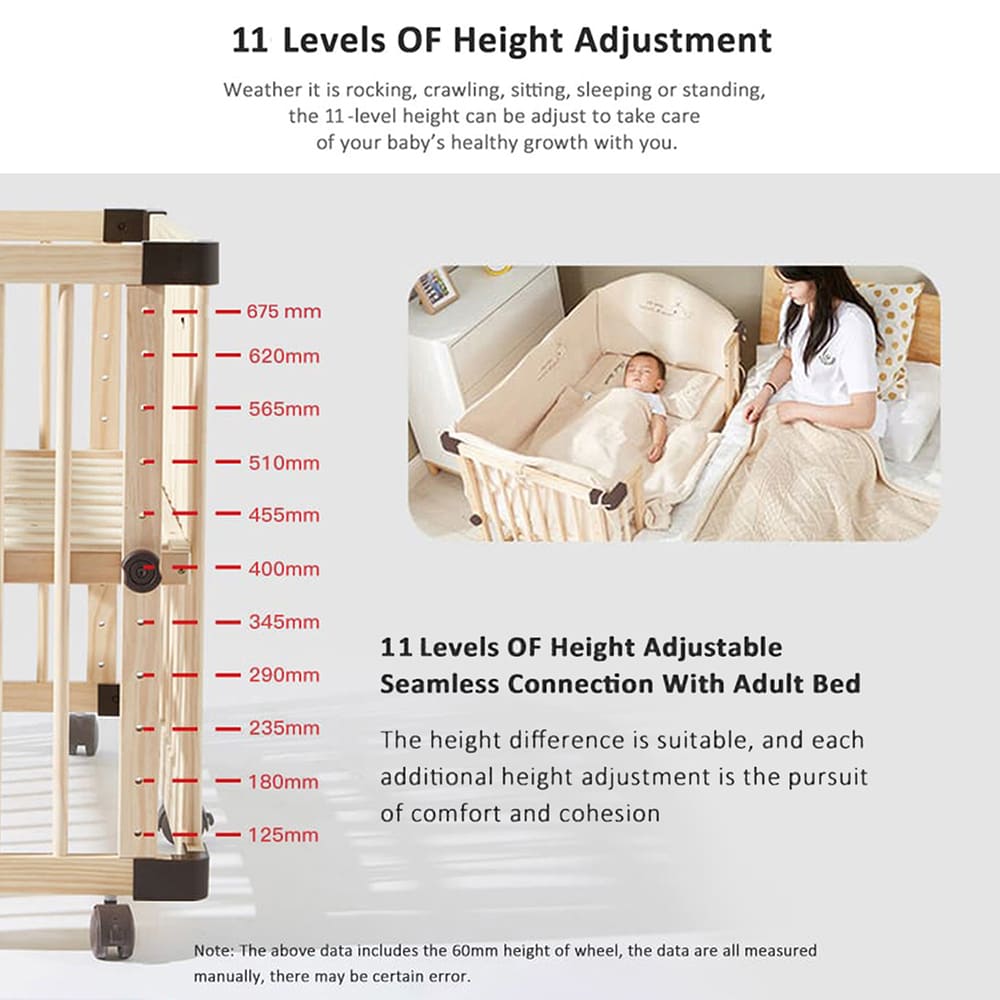 11 Levels OF Height Adjustment

Weather it is rocking, crawling, sitting, sleeping or standing, the 11-level height can be adjust to take care of your baby's healthy growth with you.

675 mm
620mm
565mm
510mm
455mm
400mm
345mm
290mm
235mm
180mm
125mm

11 Levels OF Height Adjustable
Seamless Connection With Adult Bed

The height difference is suitable, and each additional height adjustment is the pursuit of comfort and cohesion

Note: The above data includes the 60mm height of wheel, the data are all measured manually, there may be certain error.