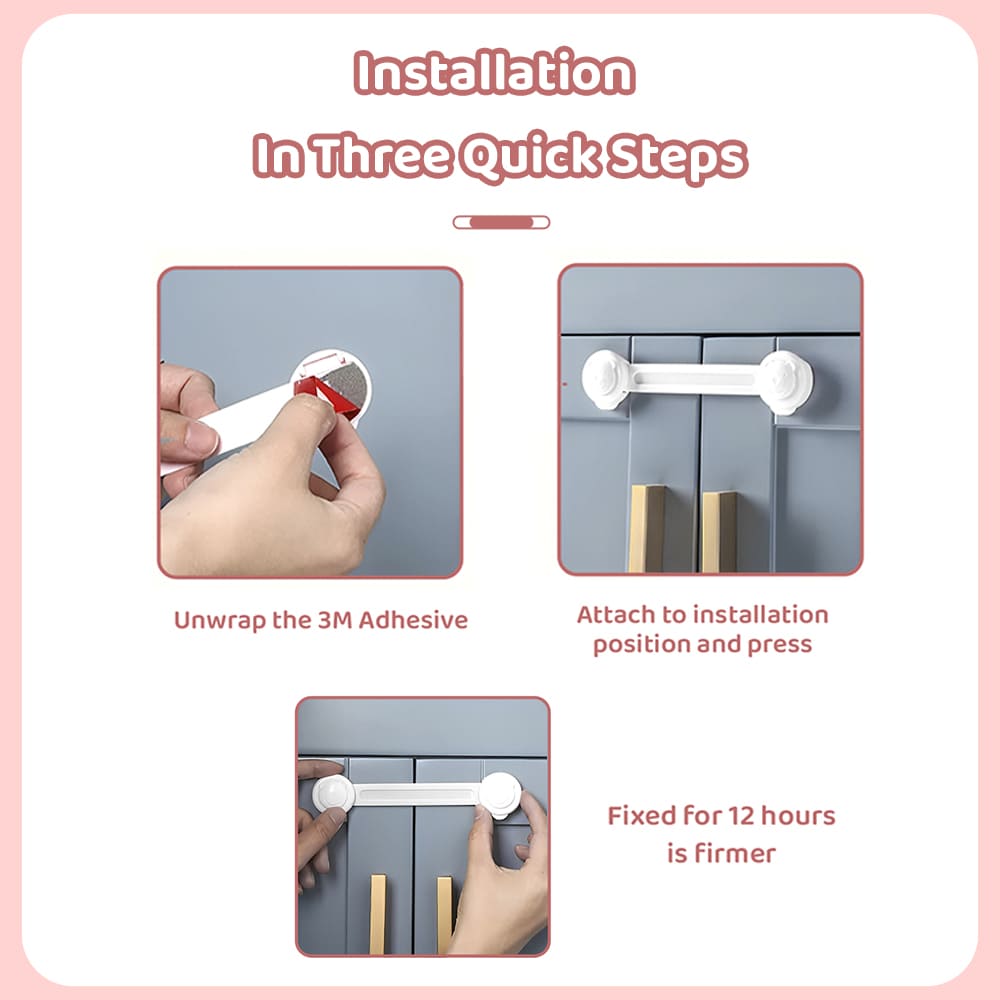 Installation
In Three Quick Steps

Unwrap the 3M Adhesive

Attach to installation position and press

Fixed for 12 hours is firmer