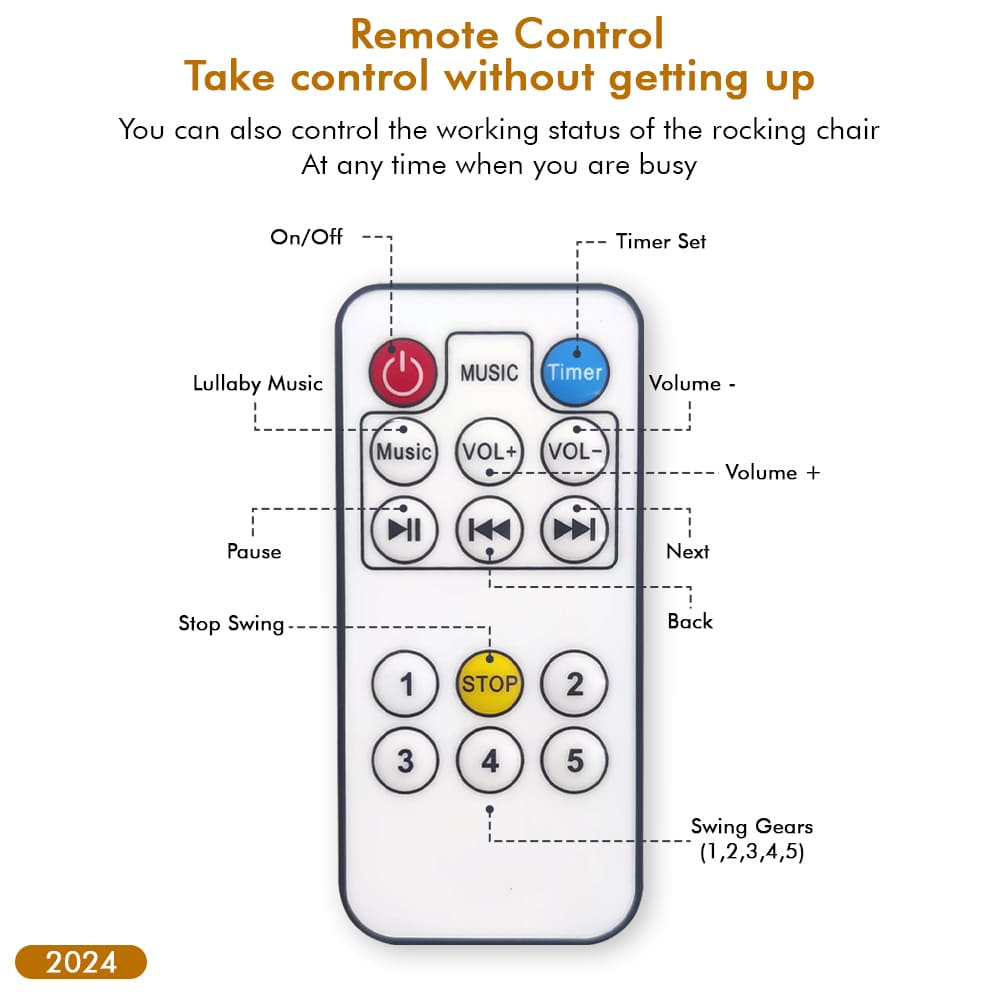 Remote Control
Take control without getting up

You can also control the working status of the rocking chair
At any time when you are busy

On/Off

Timer Set

MUSIC

Timer

Lullaby Music

Volume -

Music

VOL+

VOL-

Volume +

Pause

Next

Back

Stop Swing

1

STOP

2

3

4

5

Swing Gears
(1,2,3,4,5)

2024