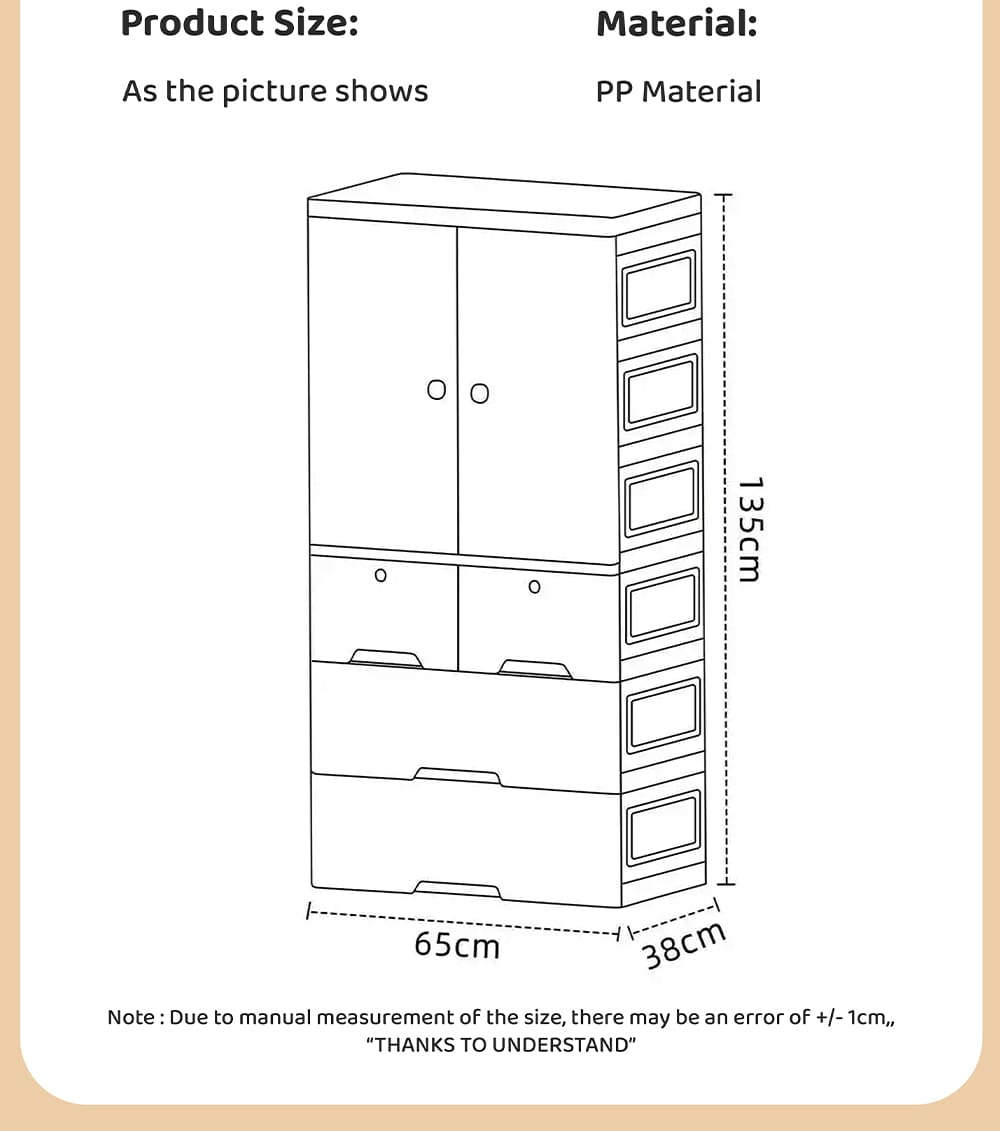 Product Size:

As the picture shows

Material:

PP Material

135cm

65cm

38cm

Note : Due to manual measurement of the size, there may be an error of +/- 1cm,,
"THANKS TO UNDERSTAND"