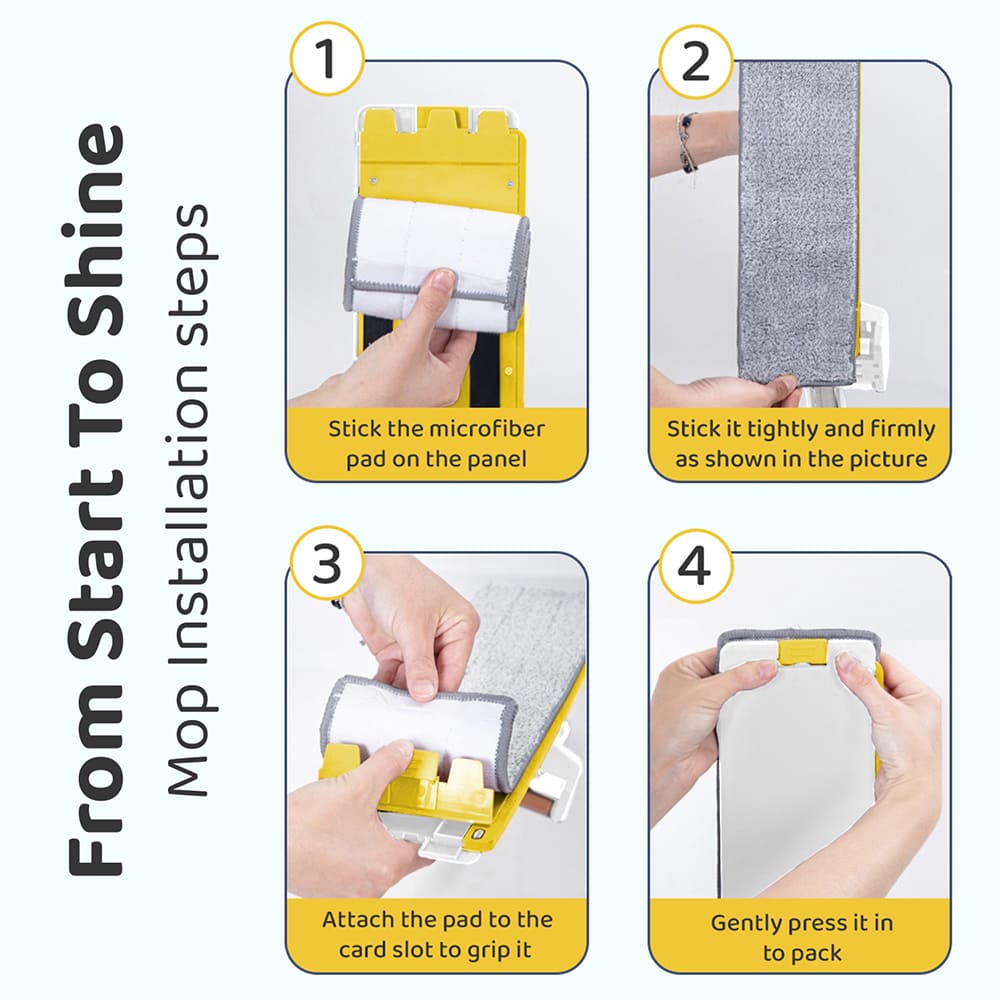 From Start To Shine
Mop Installation steps

1
Stick the microfiber pad on the panel

2
Stick it tightly and firmly as shown in the picture

3
Attach the pad to the card slot to grip it

4
Gently press it in to pack