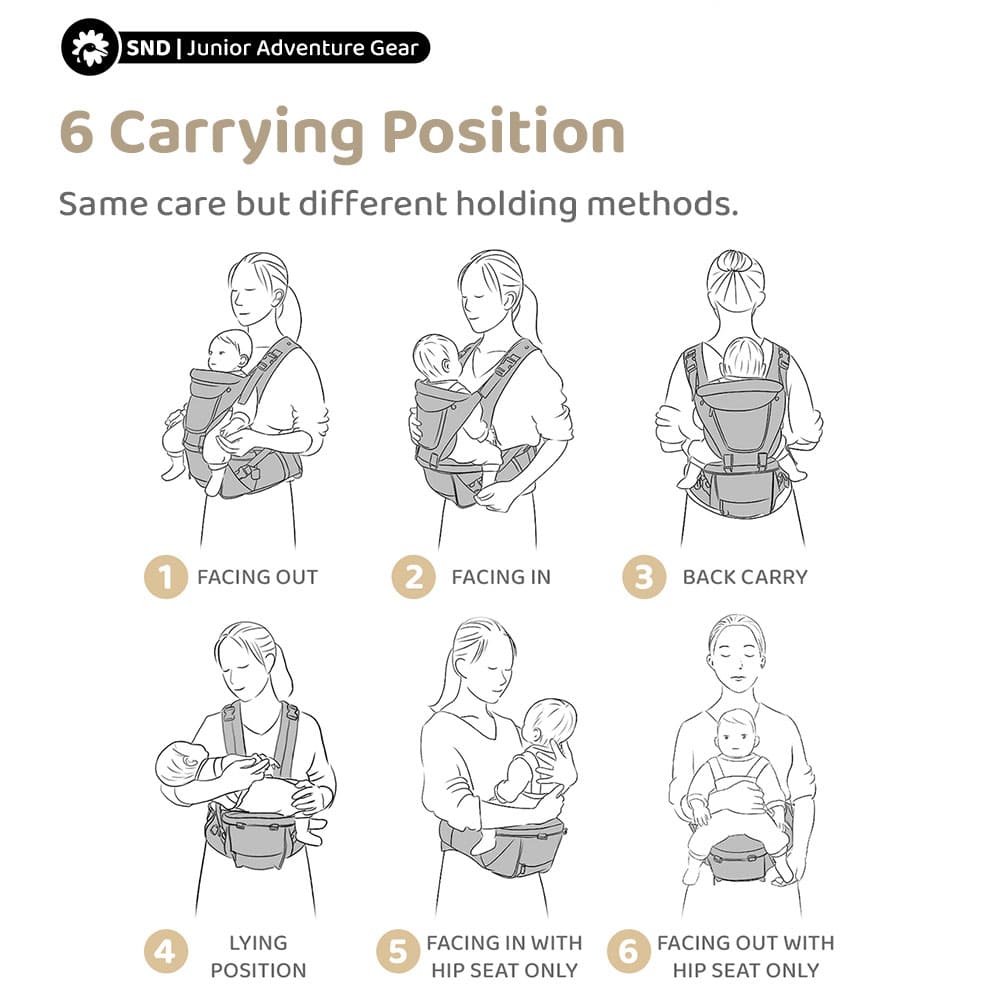 SND | Junior Adventure Gear

6 Carrying Position

Same care but different holding methods.

1 FACING OUT

2 FACING IN

3 BACK CARRY

4 LYING POSITION

5 FACING IN WITH HIP SEAT ONLY

6 FACING OUT WITH HIP SEAT ONLY