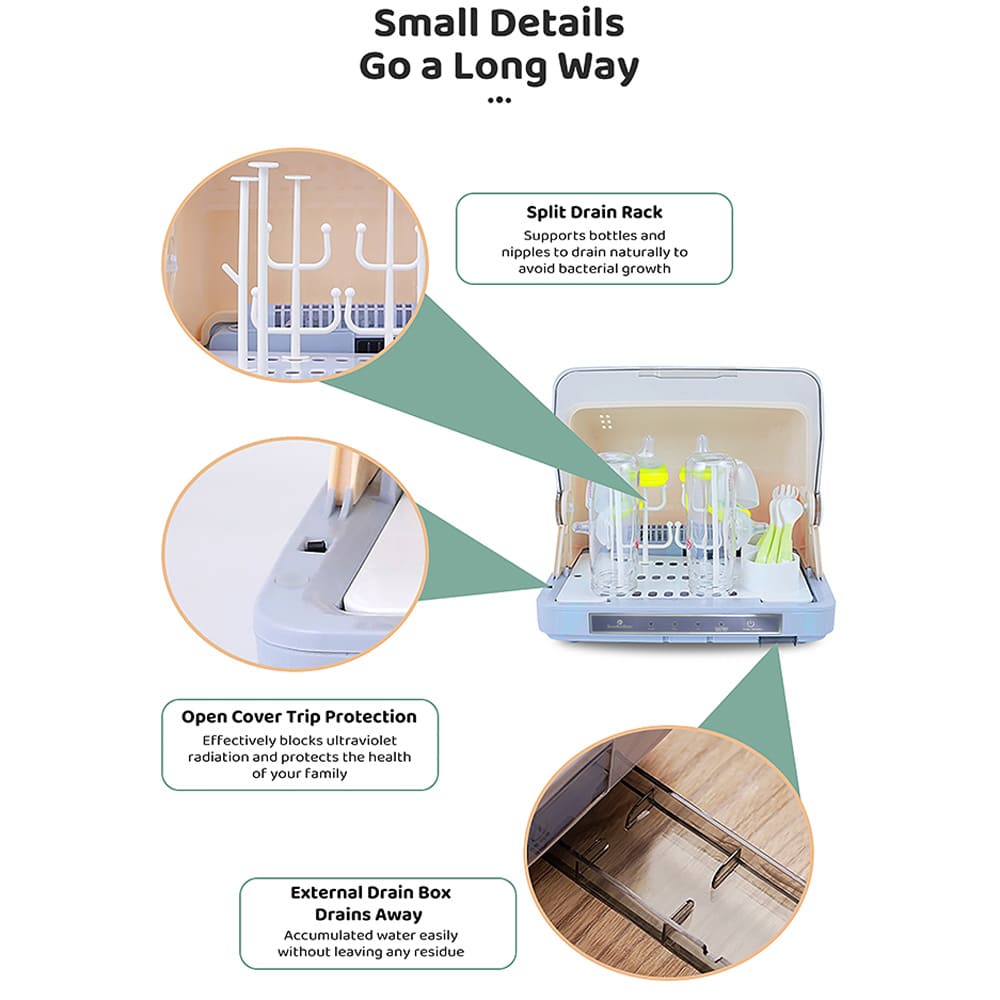 Small Details
Go a Long Way

Split Drain Rack
Supports bottles and nipples to drain naturally to avoid bacterial growth

Open Cover Trip Protection
Effectively blocks ultraviolet radiation and protects the health of your family

External Drain Box Drains Away
Accumulated water easily without leaving any residue