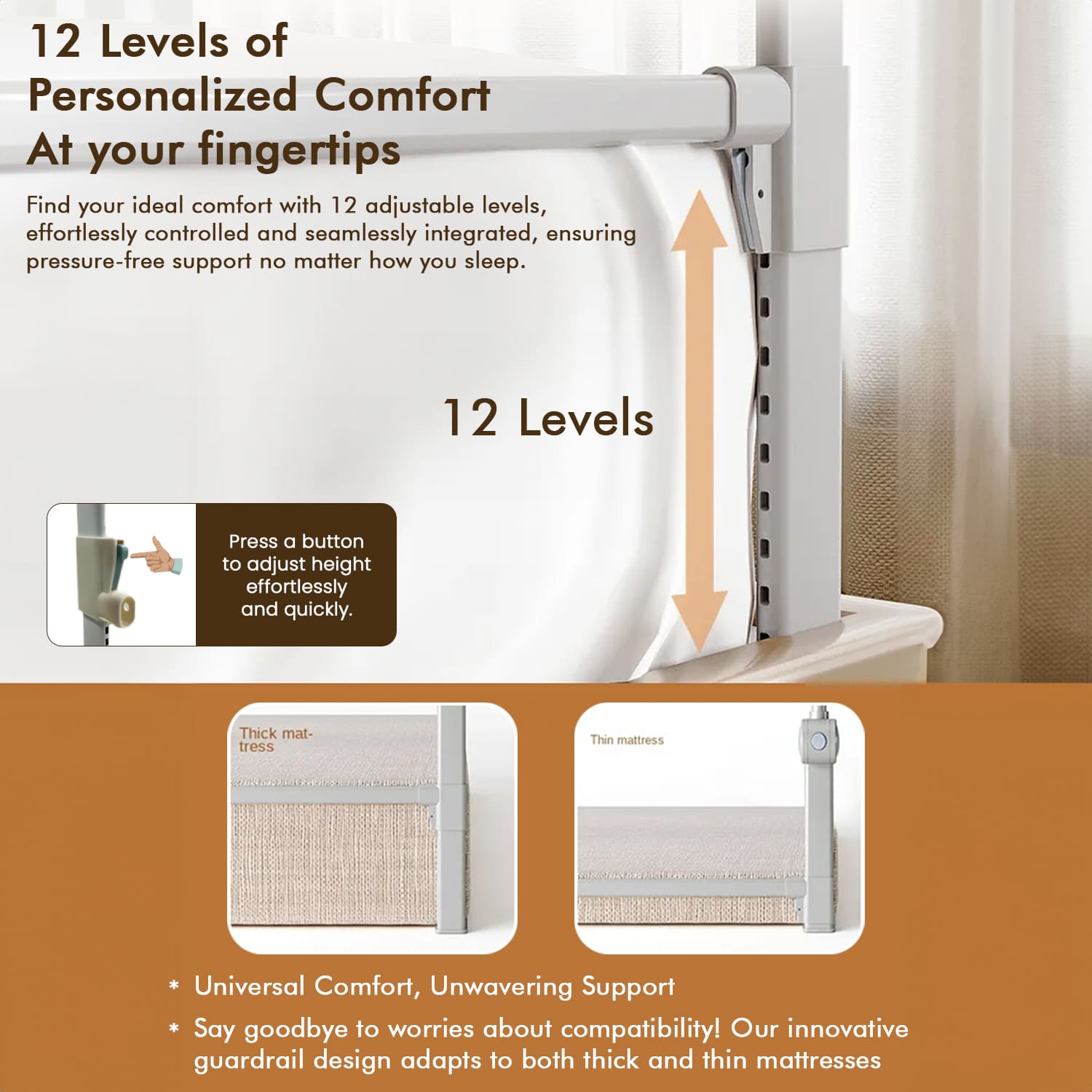 12 Levels of Personalized Comfort At your fingertips

Find your ideal comfort with 12 adjustable levels, effortlessly controlled and seamlessly integrated, ensuring pressure-free support no matter how you sleep.

12 Levels

Press a button to adjust height effortlessly and quickly.

Thick mattress

Thin mattress

* Universal Comfort, Unwavering Support

* Say goodbye to worries about compatibility! Our innovative guardrail design adapts to both thick and thin mattresses