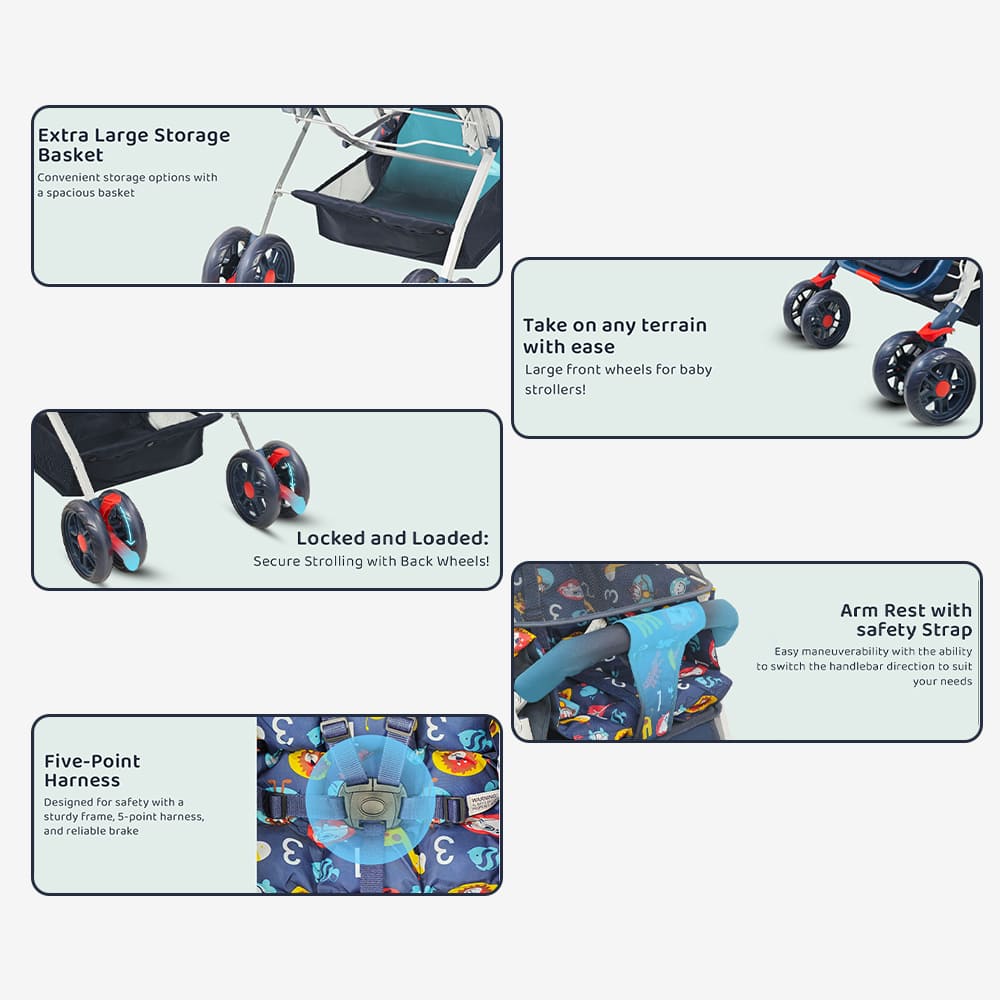 Extra Large Storage Basket
Convenient storage options with a spacious basket

Take on any terrain with ease
Large front wheels for baby strollers!

Locked and Loaded:
Secure Strolling with Back Wheels!

Arm Rest with safety Strap
Easy maneuverability with the ability to switch the handlebar direction to suit your needs

Five-Point Harness
Designed for safety with a sturdy frame, 5-point harness, and reliable brake

WARNING